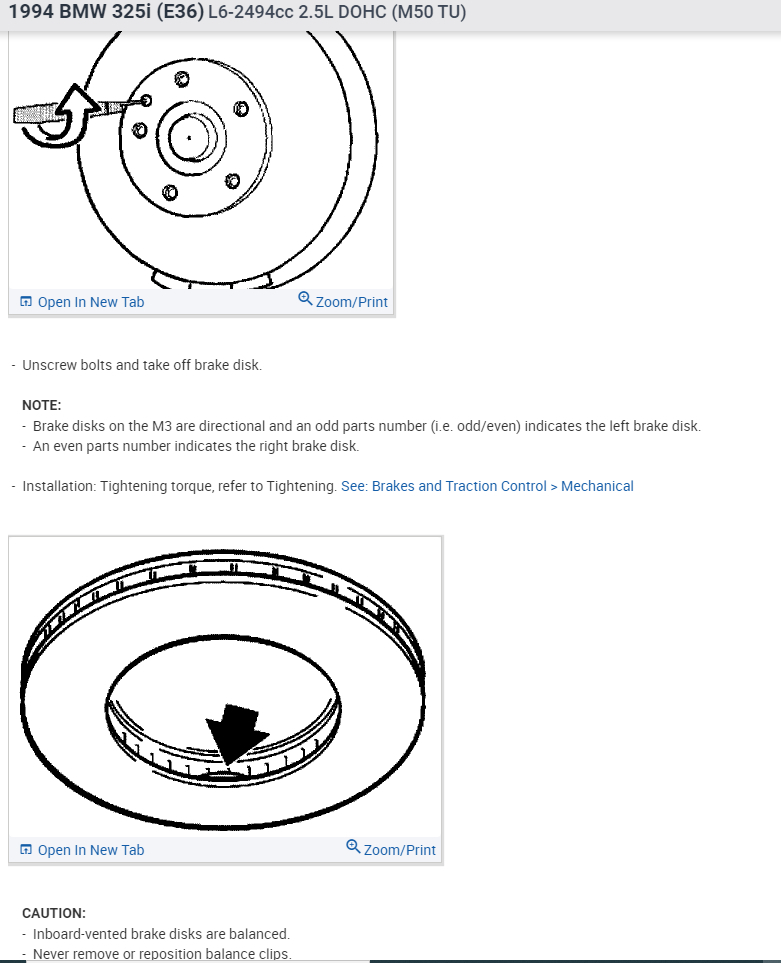 1994 BMW 325i (E36) L6-2494cc 2.5L DOHC (M50 TU)

Open In New Tab
Zoom/Print

- Unscrew bolts and take off brake disk.

NOTE:
- Brake disks on the M3 are directional and an odd parts number (i.e. odd/even) indicates the left brake disk.
- An even parts number indicates the right brake disk.

- Installation: Tightening torque, refer to Tightening. See: Brakes and Traction Control > Mechanical

Open In New Tab
Zoom/Print

CAUTION:
- Inboard-vented brake disks are balanced.
- Never remove or reposition balance clips.