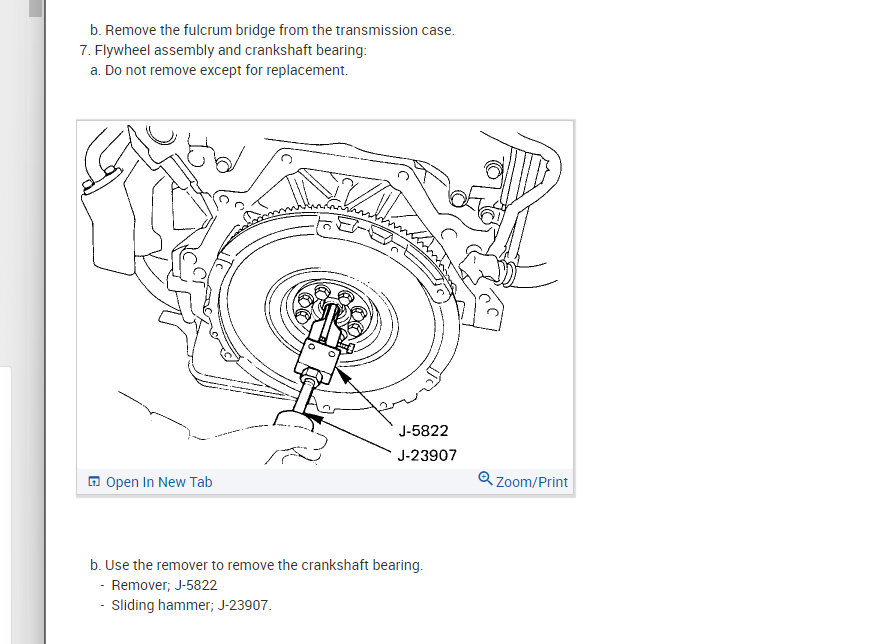 b. Remove the fulcrum bridge from the transmission case.
7. Flywheel assembly and crankshaft bearing:
a. Do not remove except for replacement.

J-5822
J-23907

Open In New Tab
Zoom/Print

b. Use the remover to remove the crankshaft bearing.
- Remover; J-5822
- Sliding hammer; J-23907.