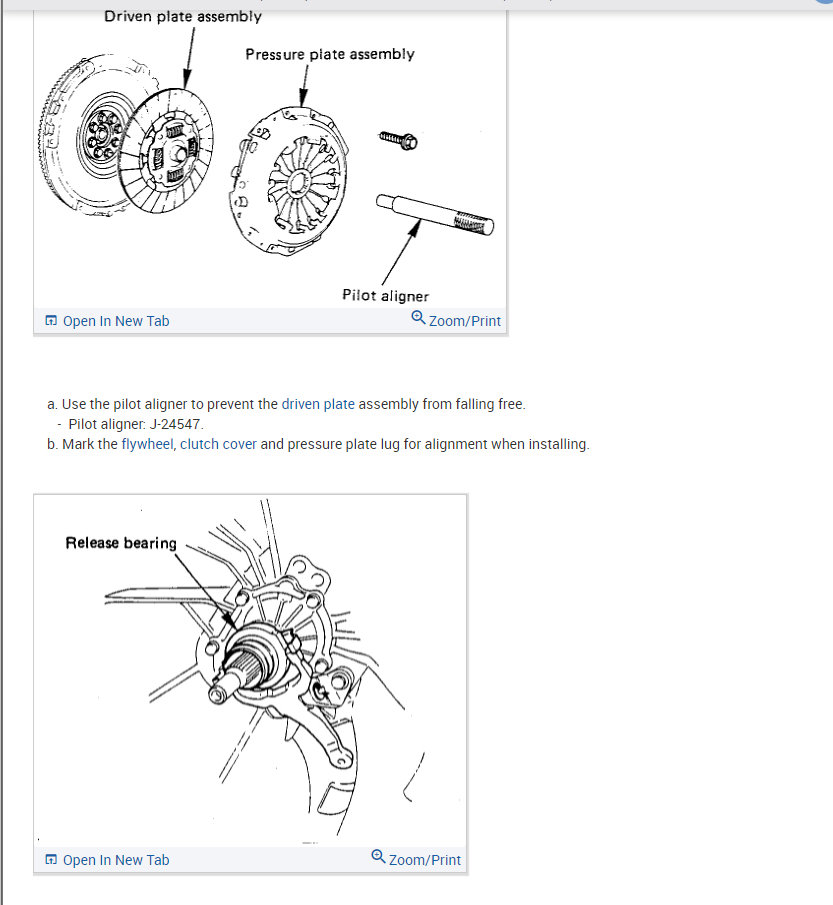 Driven plate assembly

Pressure plate assembly

Pilot aligner

Open In New Tab

Zoom/Print

a. Use the pilot aligner to prevent the driven plate assembly from falling free.
- Pilot aligner: J-24547.
b. Mark the flywheel, clutch cover and pressure plate lug for alignment when installing.

Release bearing

Open In New Tab

Zoom/Print