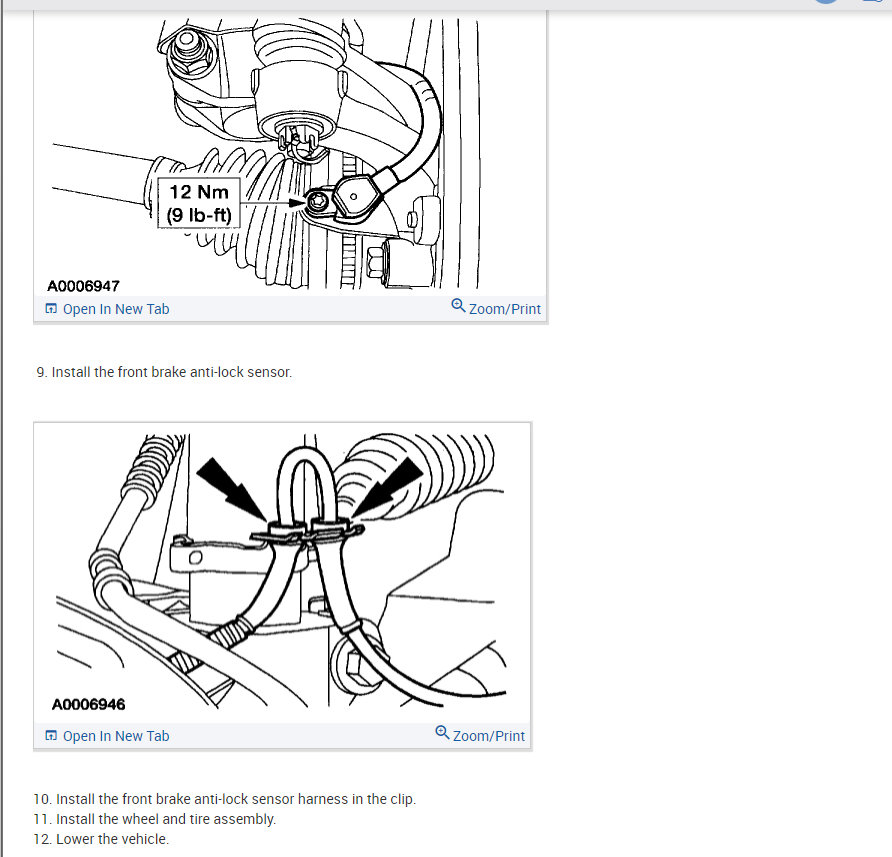 12 Nm
(9 lb-ft)

A0006947

Open In New Tab

Zoom/Print

9. Install the front brake anti-lock sensor.

A0006946

Open In New Tab

Zoom/Print

10. Install the front brake anti-lock sensor harness in the clip.
11. Install the wheel and tire assembly.
12. Lower the vehicle.