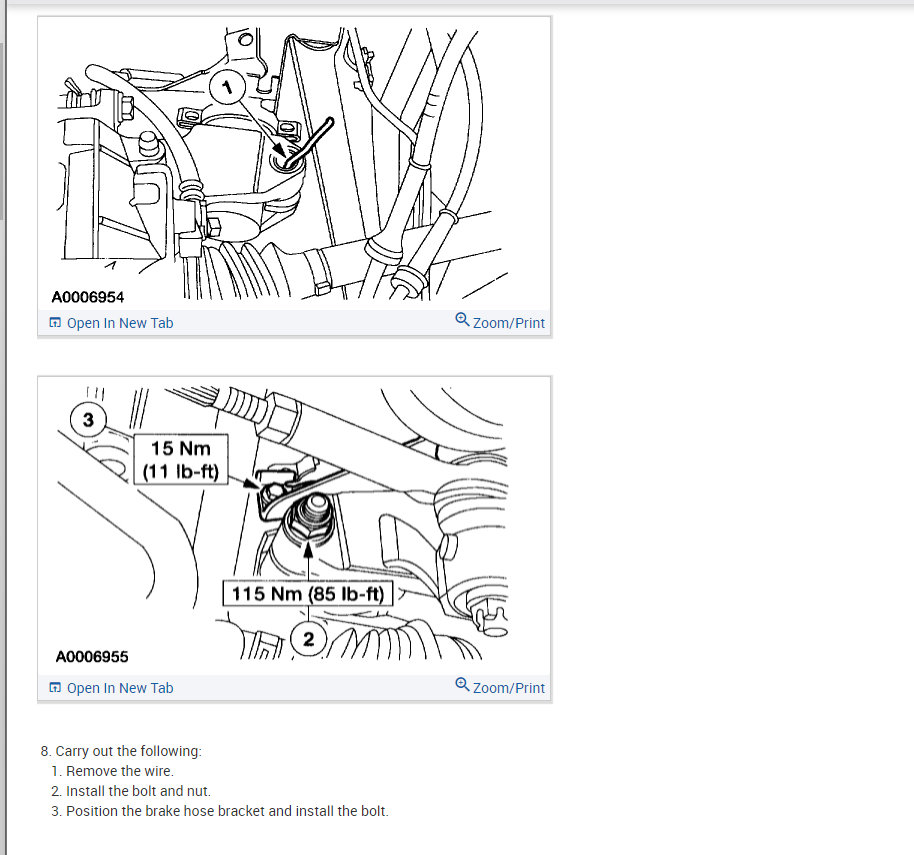 1

A0006954

Open In New Tab

Zoom/Print

3

15 Nm
(11 lb-ft)

115 Nm (85 lb-ft)

2

A0006955

Open In New Tab

Zoom/Print

8. Carry out the following:
1. Remove the wire.
2. Install the bolt and nut.
3. Position the brake hose bracket and install the bolt.