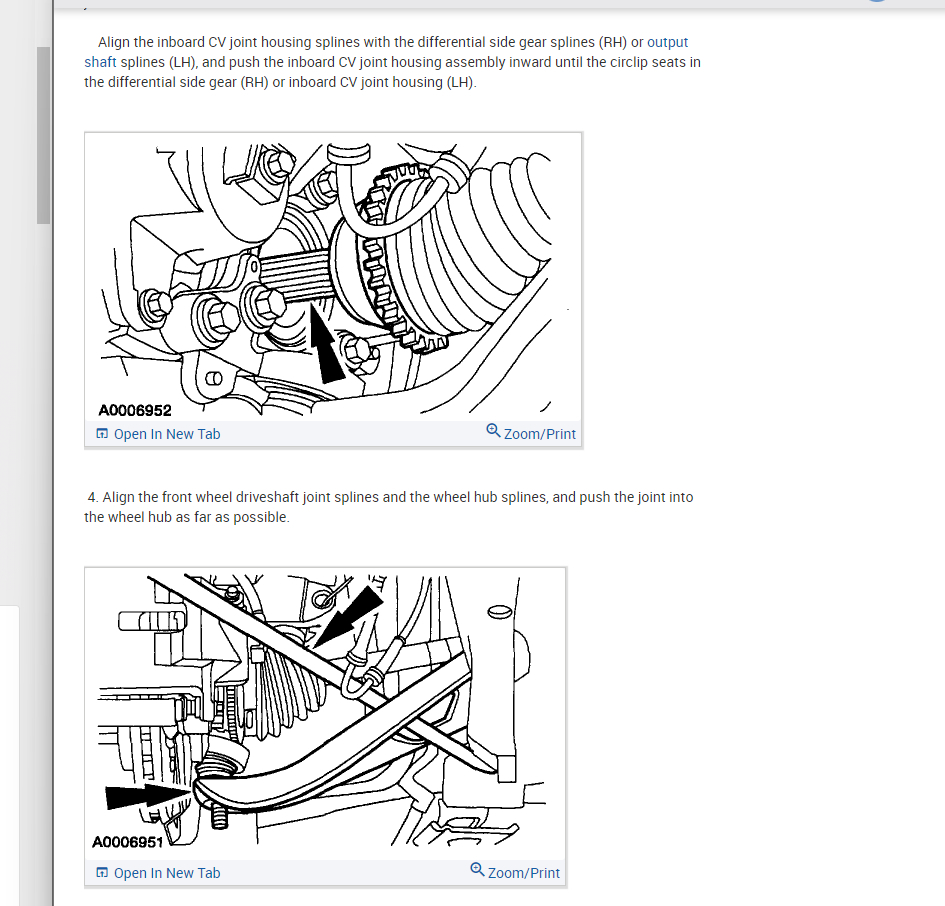 Align the inboard CV joint housing splines with the differential side gear splines (RH) or output shaft splines (LH), and push the inboard CV joint housing assembly inward until the circlip seats in the differential side gear (RH) or inboard CV joint housing (LH).

A0006952

Open In New Tab

Zoom/Print

4. Align the front wheel driveshaft joint splines and the wheel hub splines, and push the joint into the wheel hub as far as possible.

A0006951

Open In New Tab

Zoom/Print