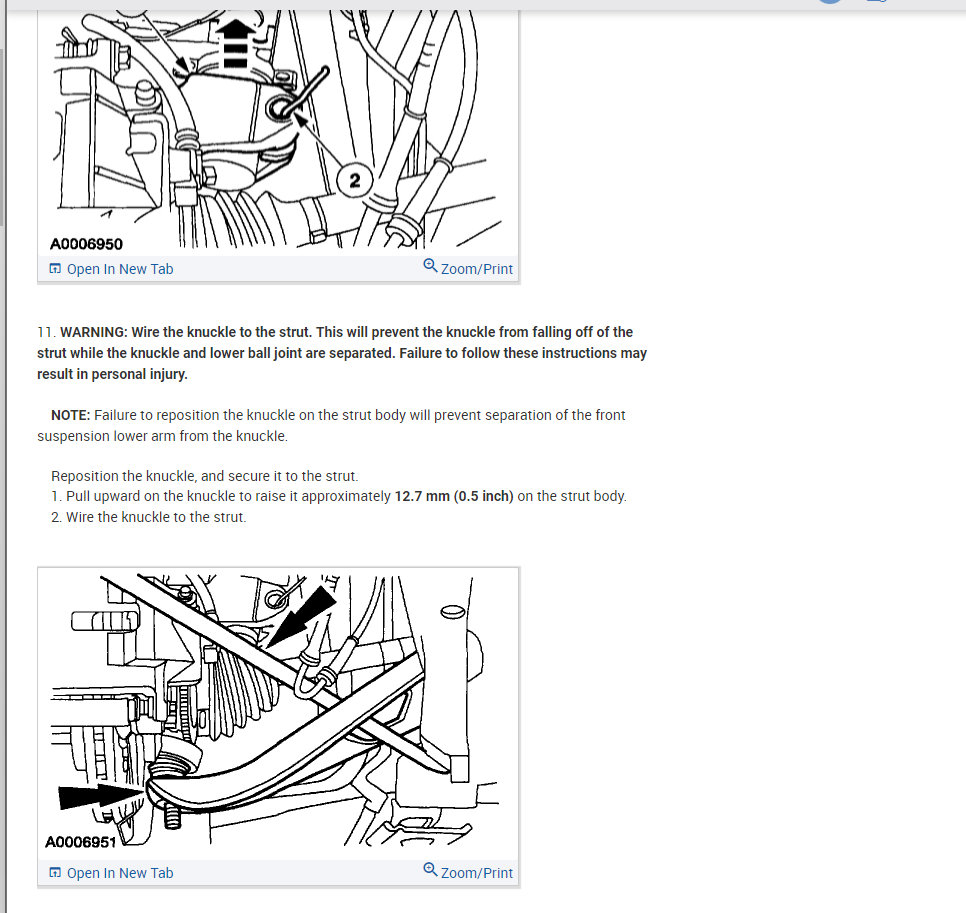 2

A0006950

Open In New Tab Zoom/Print

11. WARNING: Wire the knuckle to the strut. This will prevent the knuckle from falling off of the strut while the knuckle and lower ball joint are separated. Failure to follow these instructions may result in personal injury.

NOTE: Failure to reposition the knuckle on the strut body will prevent separation of the front suspension lower arm from the knuckle.

Reposition the knuckle, and secure it to the strut.
1. Pull upward on the knuckle to raise it approximately 12.7 mm (0.5 inch) on the strut body.
2. Wire the knuckle to the strut.

A0006951

Open In New Tab Zoom/Print