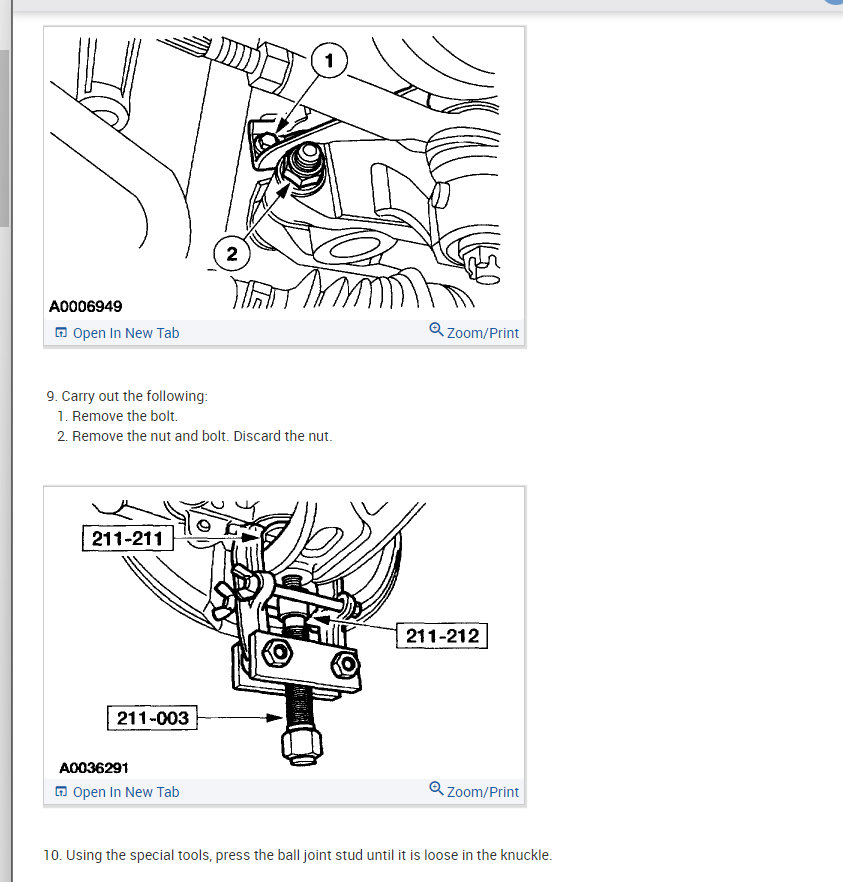 1

2

A0006949

Open In New Tab

Zoom/Print

9. Carry out the following:
1. Remove the bolt.
2. Remove the nut and bolt. Discard the nut.

211-211

211-212

211-003

A0036291

Open In New Tab

Zoom/Print

10. Using the special tools, press the ball joint stud until it is loose in the knuckle.