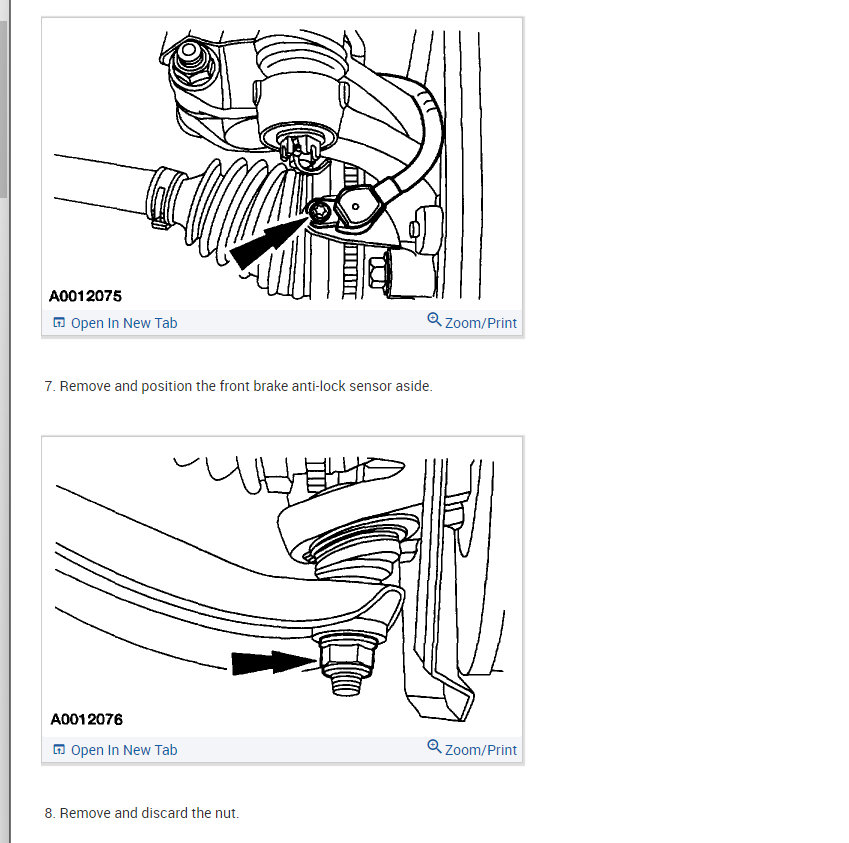 A0012075

Open In New Tab

Zoom/Print

7. Remove and position the front brake anti-lock sensor aside.

A0012076

Open In New Tab

Zoom/Print

8. Remove and discard the nut.