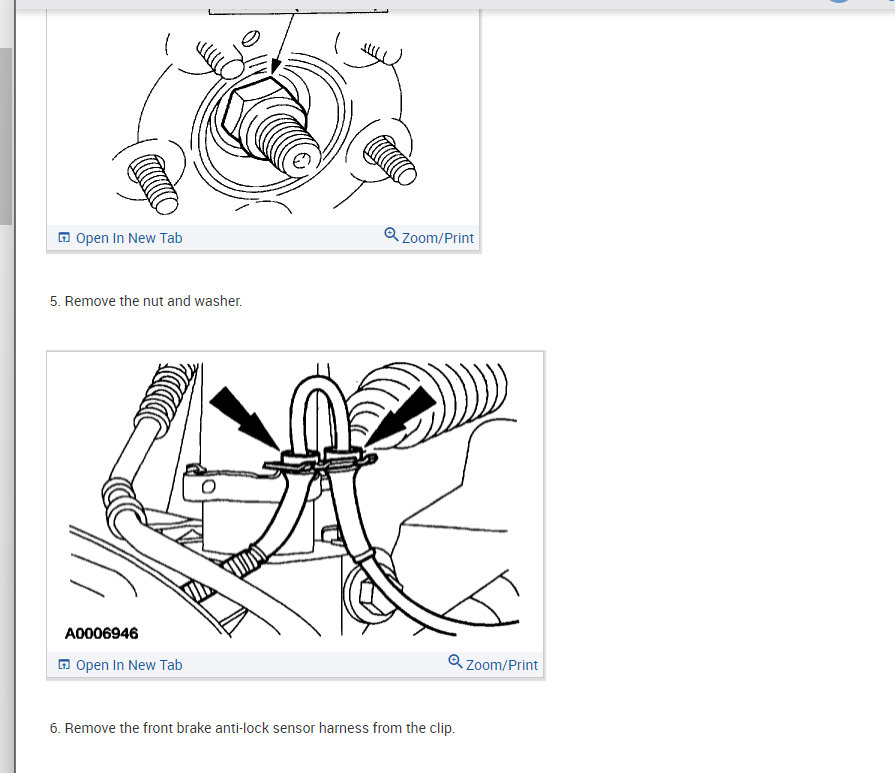 Open In New Tab

Zoom/Print

5. Remove the nut and washer.

A0006946

Open In New Tab

Zoom/Print

6. Remove the front brake anti-lock sensor harness from the clip.