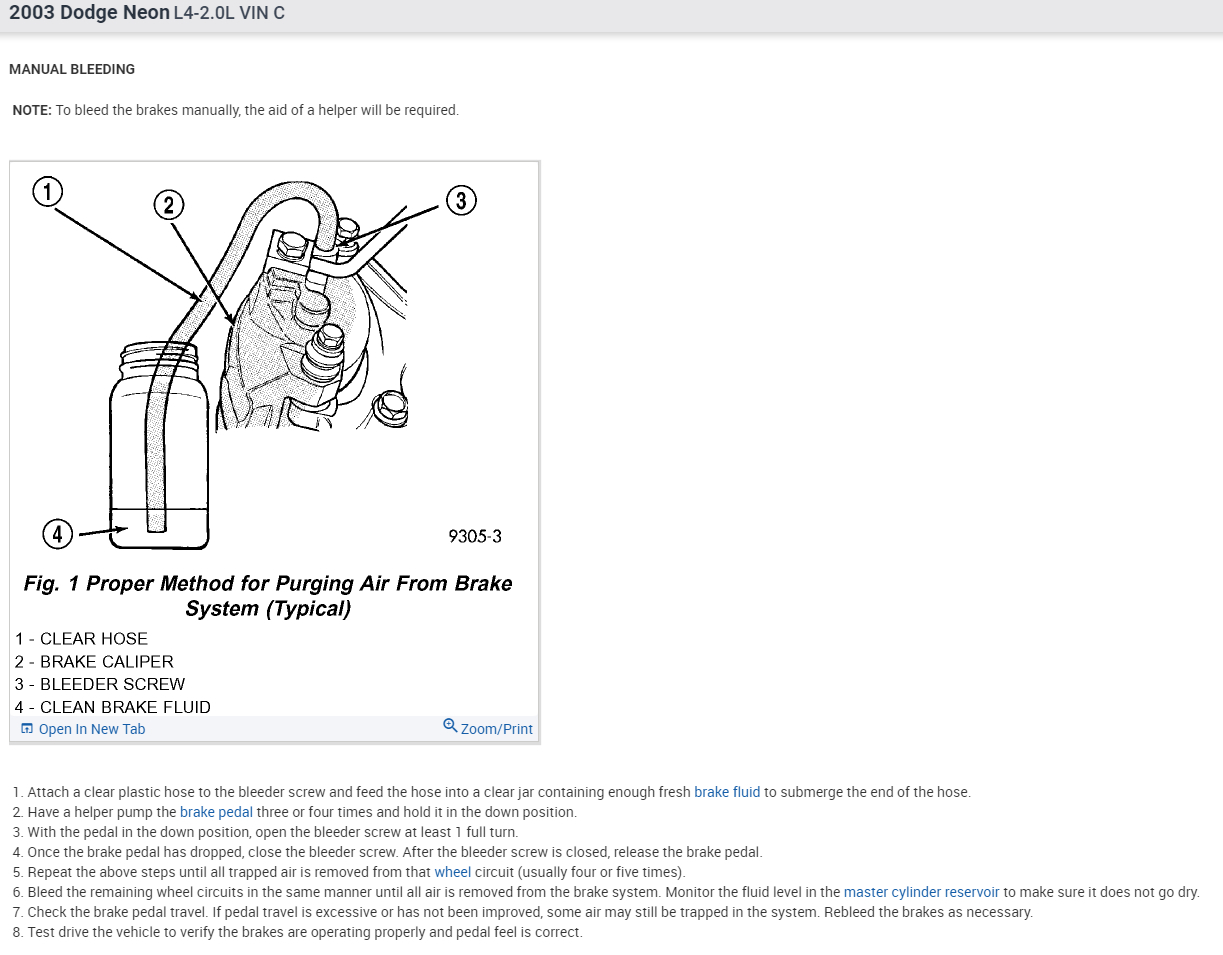 2003 Dodge Neon L4-2.0L VIN C

MANUAL BLEEDING

NOTE: To bleed the brakes manually, the aid of a helper will be required.

1
2
3
4
9305-3

Fig. 1 Proper Method for Purging Air From Brake System (Typical)

1 - CLEAR HOSE
2 - BRAKE CALIPER
3 - BLEEDER SCREW
4 - CLEAN BRAKE FLUID

Open In New Tab
Zoom/Print

1. Attach a clear plastic hose to the bleeder screw and feed the hose into a clear jar containing enough fresh brake fluid to submerge the end of the hose.
2. Have a helper pump the brake pedal three or four times and hold it in the down position.
3. With the pedal in the down position, open the bleeder screw at least 1 full turn.
4. Once the brake pedal has dropped, close the bleeder screw. After the bleeder screw is closed, release the brake pedal.
5. Repeat the above steps until all trapped air is removed from that wheel circuit (usually four or five times).
6. Bleed the remaining wheel circuits in the same manner until all air is removed from the brake system. Monitor the fluid level in the master cylinder reservoir to make sure it does not go dry.
7. Check the brake pedal travel. If pedal travel is excessive or has not been improved, some air may still be trapped in the system. Rebleed the brakes as necessary.
8. Test drive the vehicle to verify the brakes are operating properly and pedal feel is correct.