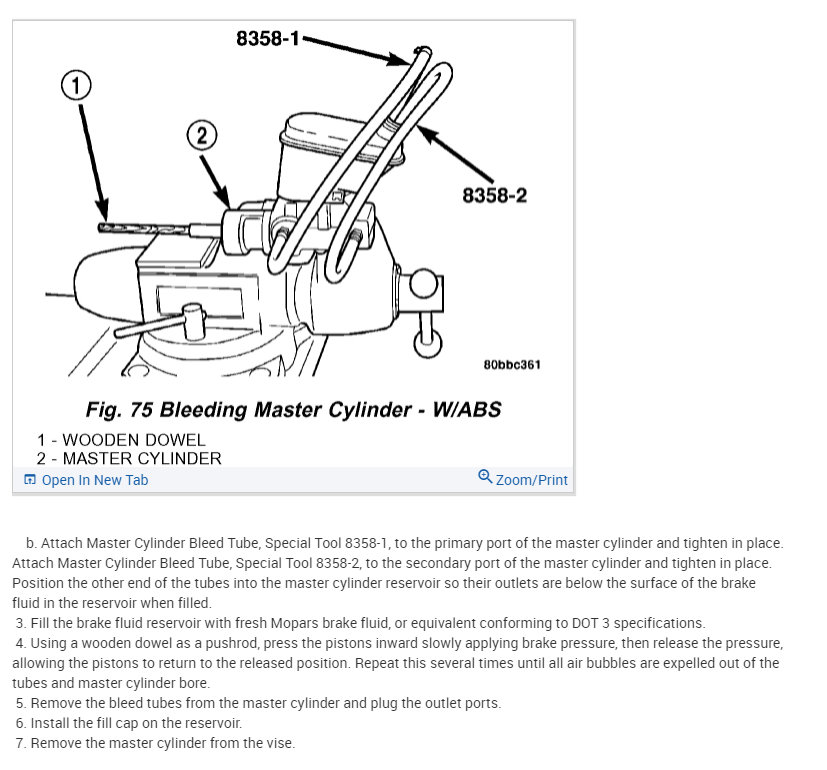 8358-1

1

2

8358-2

80bbc361

Fig. 75 Bleeding Master Cylinder - W/ABS

1 - WOODEN DOWEL
2 - MASTER CYLINDER

Open In New Tab

Zoom/Print

b. Attach Master Cylinder Bleed Tube, Special Tool 8358-1, to the primary port of the master cylinder and tighten in place. Attach Master Cylinder Bleed Tube, Special Tool 8358-2, to the secondary port of the master cylinder and tighten in place. Position the other end of the tubes into the master cylinder reservoir so their outlets are below the surface of the brake fluid in the reservoir when filled.
3. Fill the brake fluid reservoir with fresh Mopars brake fluid, or equivalent conforming to DOT 3 specifications.
4. Using a wooden dowel as a pushrod, press the pistons inward slowly applying brake pressure, then release the pressure, allowing the pistons to return to the released position. Repeat this several times until all air bubbles are expelled out of the tubes and master cylinder bore.
5. Remove the bleed tubes from the master cylinder and plug the outlet ports.
6. Install the fill cap on the reservoir.
7. Remove the master cylinder from the vise.