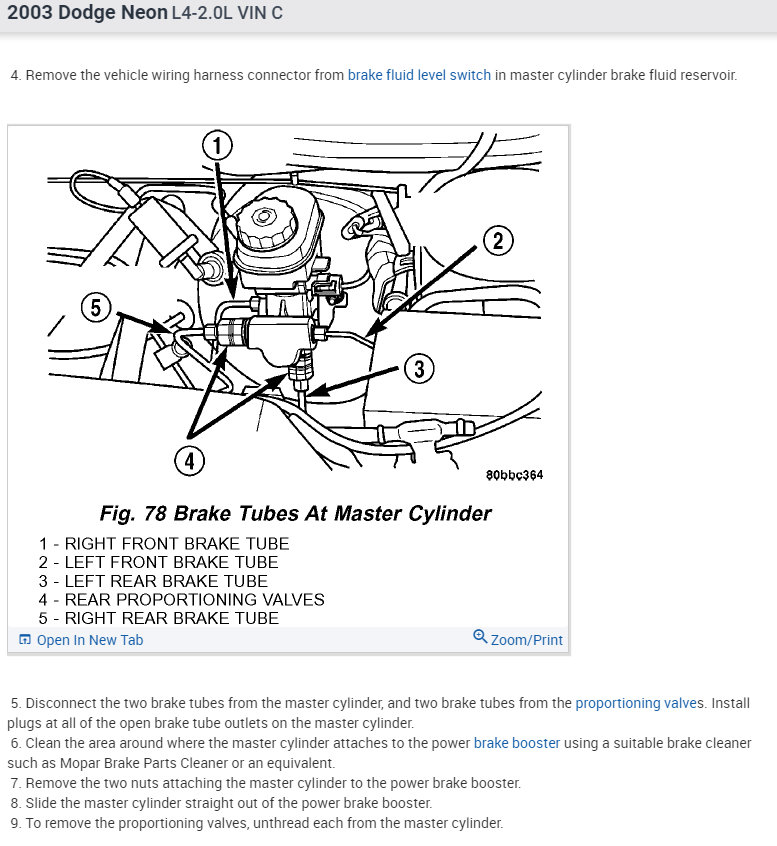 2003 Dodge Neon L4-2.0L VIN C

4. Remove the vehicle wiring harness connector from brake fluid level switch in master cylinder brake fluid reservoir.

1
2
5
3
4
80bbc364

Fig. 78 Brake Tubes At Master Cylinder

1 - RIGHT FRONT BRAKE TUBE
2 - LEFT FRONT BRAKE TUBE
3 - LEFT REAR BRAKE TUBE
4 - REAR PROPORTIONING VALVES
5 - RIGHT REAR BRAKE TUBE

Open In New Tab
Zoom/Print

5. Disconnect the two brake tubes from the master cylinder, and two brake tubes from the proportioning valves. Install plugs at all of the open brake tube outlets on the master cylinder.
6. Clean the area around where the master cylinder attaches to the power brake booster using a suitable brake cleaner such as Mopar Brake Parts Cleaner or an equivalent.
7. Remove the two nuts attaching the master cylinder to the power brake booster.
8. Slide the master cylinder straight out of the power brake booster.
9. To remove the proportioning valves, unthread each from the master cylinder.