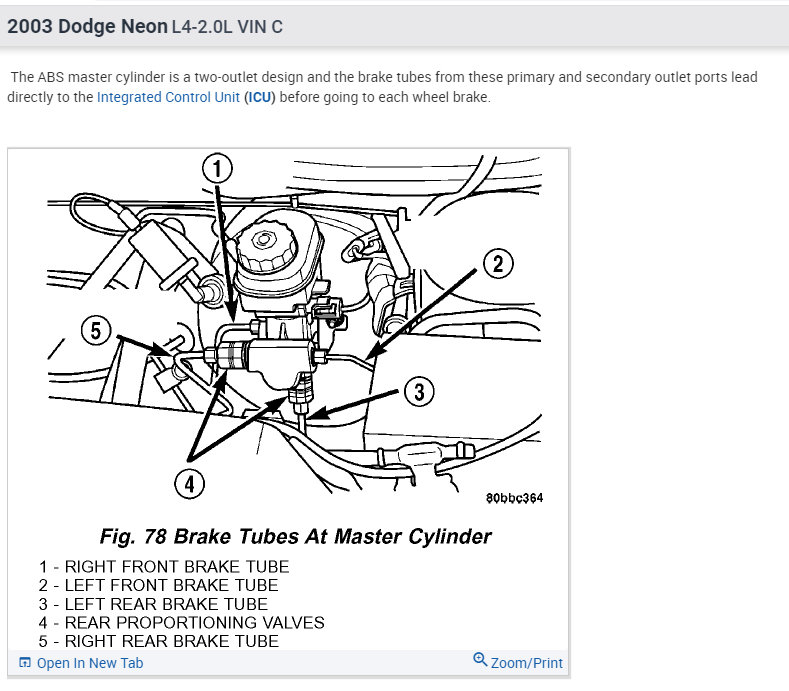 2003 Dodge Neon L4-2.0L VIN C

The ABS master cylinder is a two-outlet design and the brake tubes from these primary and secondary outlet ports lead directly to the Integrated Control Unit (ICU) before going to each wheel brake.

1
2
5
3
4
80bbc364

Fig. 78 Brake Tubes At Master Cylinder

1 - RIGHT FRONT BRAKE TUBE
2 - LEFT FRONT BRAKE TUBE
3 - LEFT REAR BRAKE TUBE
4 - REAR PROPORTIONING VALVES
5 - RIGHT REAR BRAKE TUBE

Open In New Tab
Zoom/Print