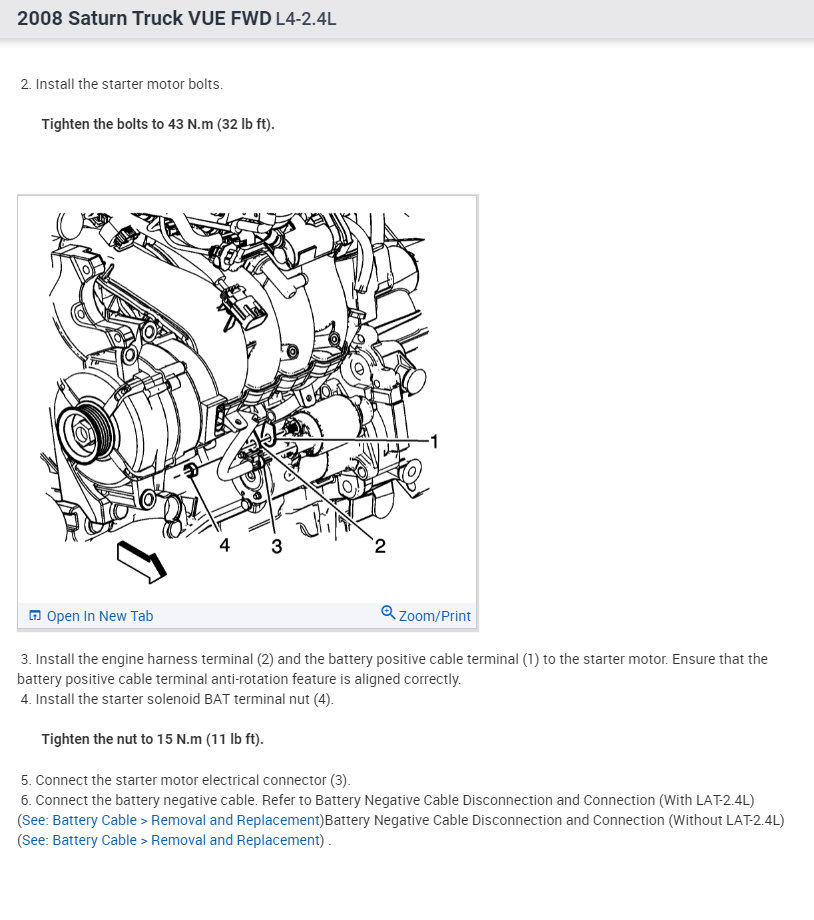 2008 Saturn Truck VUE FWD L4-2.4L

2. Install the starter motor bolts.

Tighten the bolts to 43 N.m (32 lb ft).

1

4 3 2

Open In New Tab

Zoom/Print

3. Install the engine harness terminal (2) and the battery positive cable terminal (1) to the starter motor. Ensure that the battery positive cable terminal anti-rotation feature is aligned correctly.
4. Install the starter solenoid BAT terminal nut (4).

Tighten the nut to 15 N.m (11 lb ft).

5. Connect the starter motor electrical connector (3).
6. Connect the battery negative cable. Refer to Battery Negative Cable Disconnection and Connection (With LAT-2.4L) (See: Battery Cable > Removal and Replacement)Battery Negative Cable Disconnection and Connection (Without LAT-2.4L) (See: Battery Cable > Removal and Replacement) .