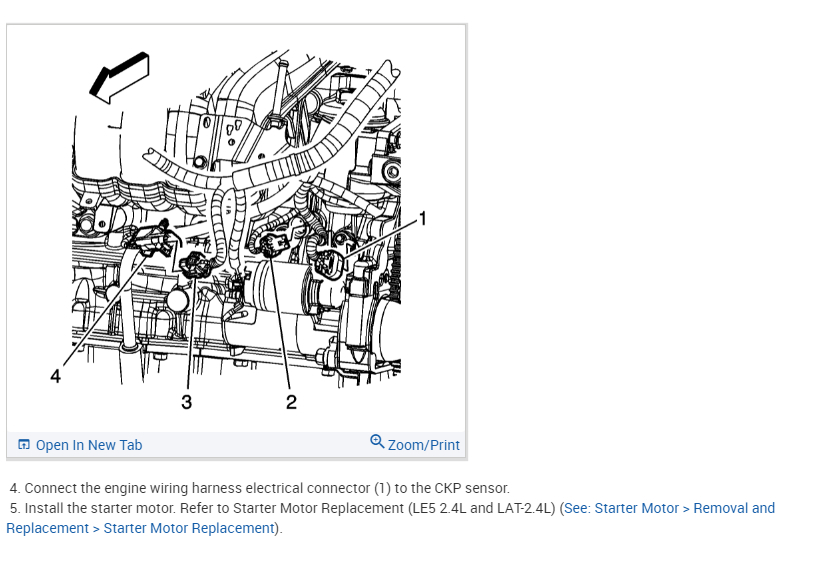 1

4

3

2

Open In New Tab

Zoom/Print

4. Connect the engine wiring harness electrical connector (1) to the CKP sensor.
5. Install the starter motor. Refer to Starter Motor Replacement (LE5 2.4L and LAT-2.4L) (See: Starter Motor > Removal and Replacement > Starter Motor Replacement).