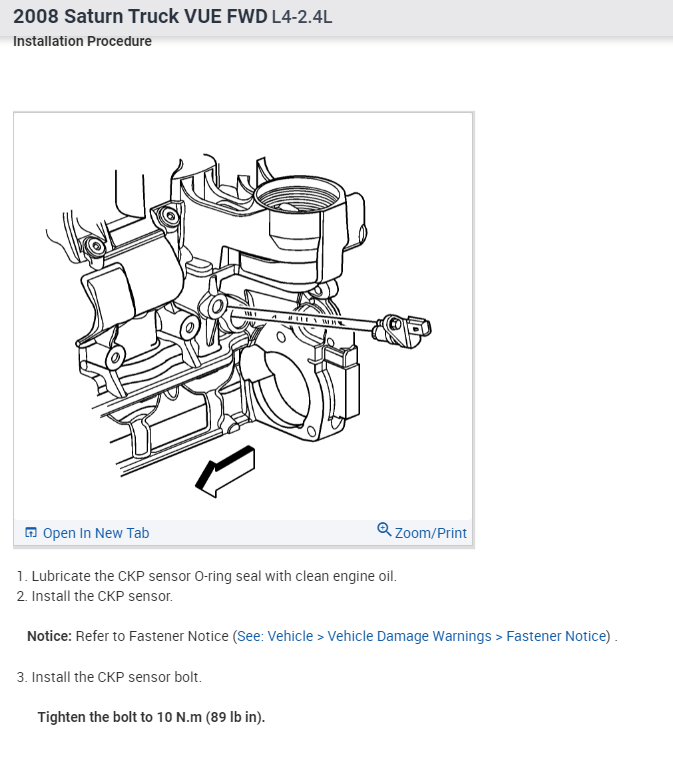 2008 Saturn Truck VUE FWD L4-2.4L
Installation Procedure

Open In New Tab
Zoom/Print

1. Lubricate the CKP sensor O-ring seal with clean engine oil.
2. Install the CKP sensor.

Notice: Refer to Fastener Notice (See: Vehicle > Vehicle Damage Warnings > Fastener Notice) .

3. Install the CKP sensor bolt.

Tighten the bolt to 10 N.m (89 lb in).