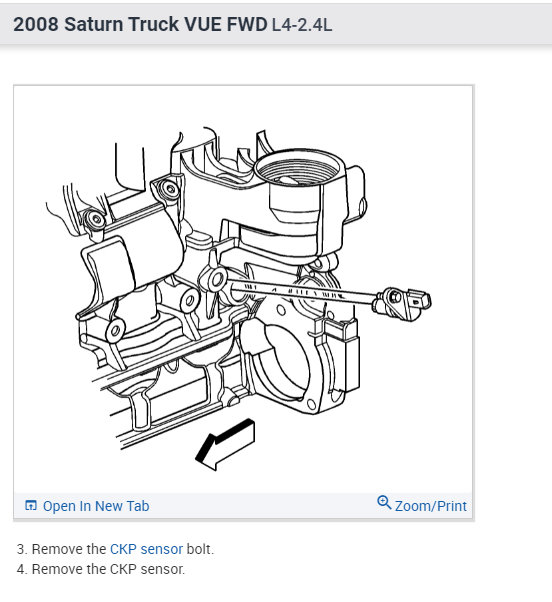 2008 Saturn Truck VUE FWD L4-2.4L

Open In New Tab

Zoom/Print

3. Remove the CKP sensor bolt.
4. Remove the CKP sensor.