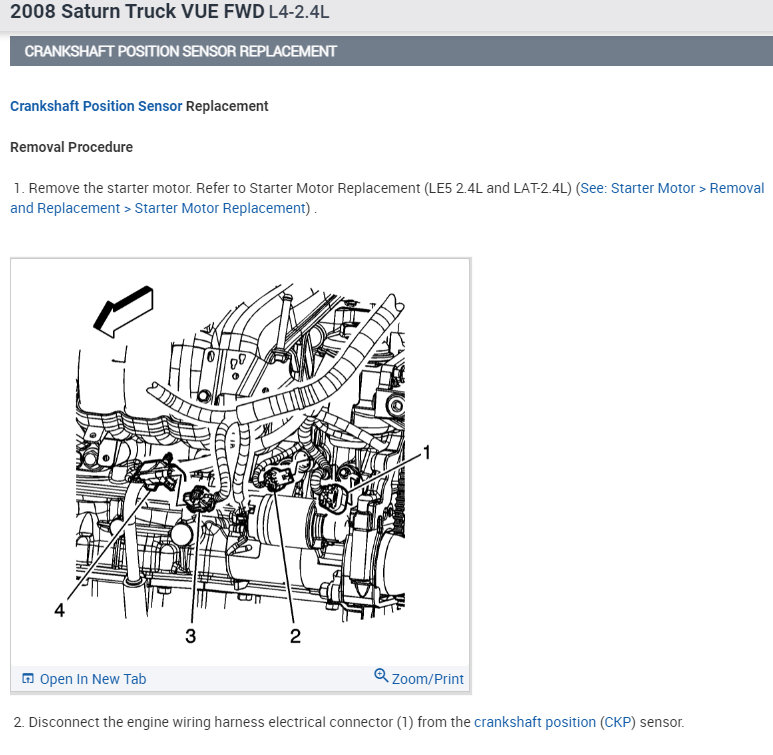 2008 Saturn Truck VUE FWD L4-2.4L

CRANKSHAFT POSITION SENSOR REPLACEMENT

Crankshaft Position Sensor Replacement

Removal Procedure

1. Remove the starter motor. Refer to Starter Motor Replacement (LE5 2.4L and LAT-2.4L) (See: Starter Motor > Removal and Replacement > Starter Motor Replacement) .

1
4
3
2

Open In New Tab
Zoom/Print

2. Disconnect the engine wiring harness electrical connector (1) from the crankshaft position (CKP) sensor.