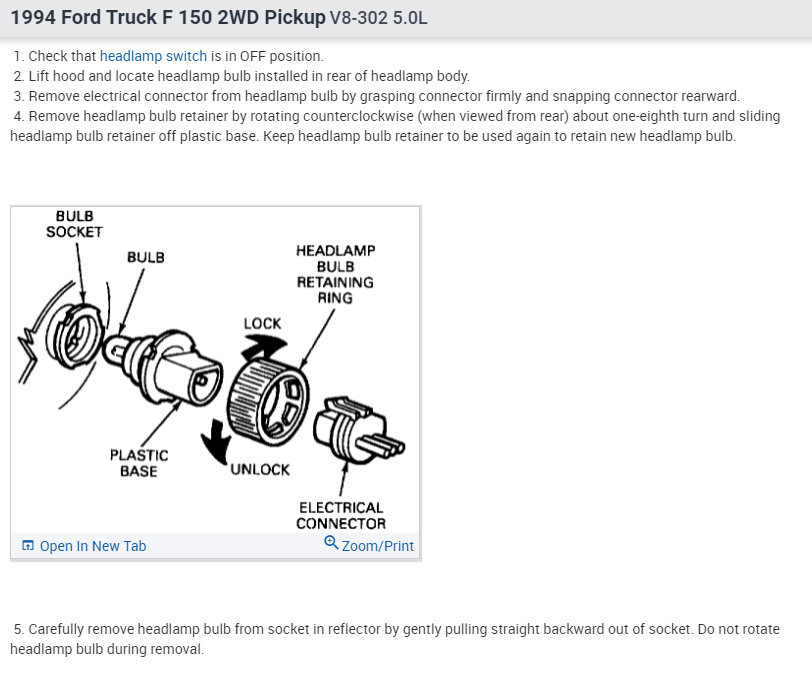 1994 Ford Truck F 150 2WD Pickup V8-302 5.0L

1. Check that headlamp switch is in OFF position.
2. Lift hood and locate headlamp bulb installed in rear of headlamp body.
3. Remove electrical connector from headlamp bulb by grasping connector firmly and snapping connector rearward.
4. Remove headlamp bulb retainer by rotating counterclockwise (when viewed from rear) about one-eighth turn and sliding headlamp bulb retainer off plastic base. Keep headlamp bulb retainer to be used again to retain new headlamp bulb.

BULB SOCKET
BULB
HEADLAMP BULB RETAINING RING
LOCK
PLASTIC BASE
UNLOCK
ELECTRICAL CONNECTOR

Open In New Tab
Zoom/Print

5. Carefully remove headlamp bulb from socket in reflector by gently pulling straight backward out of socket. Do not rotate headlamp bulb during removal.