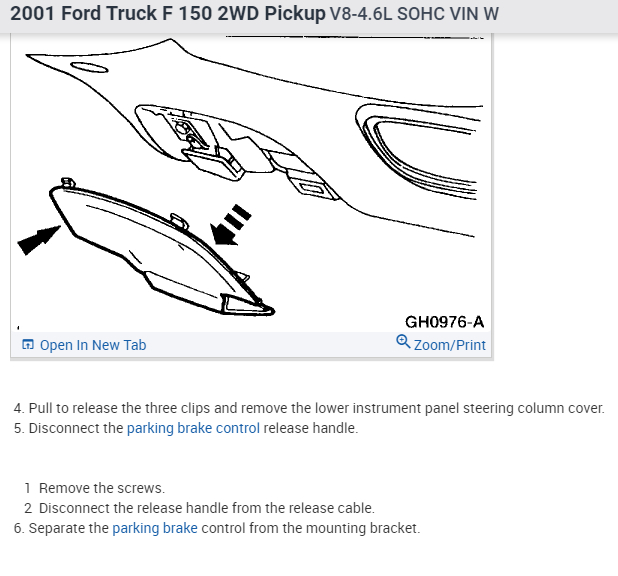 2001 Ford Truck F 150 2WD Pickup V8-4.6L SOHC VIN W

GH0976-A

Open In New Tab

Zoom/Print

4. Pull to release the three clips and remove the lower instrument panel steering column cover.
5. Disconnect the parking brake control release handle.

1 Remove the screws.
2 Disconnect the release handle from the release cable.
6. Separate the parking brake control from the mounting bracket.