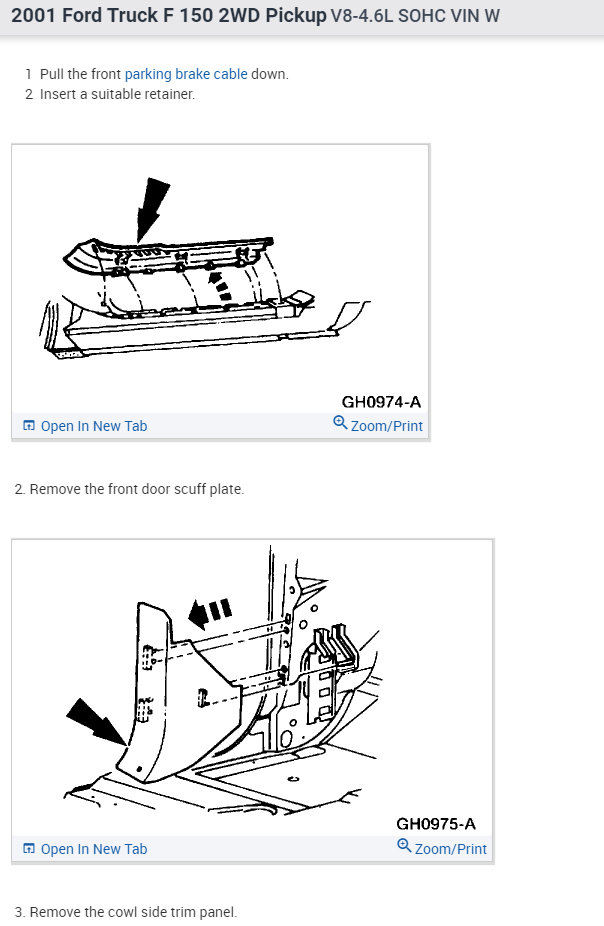 2001 Ford Truck F 150 2WD Pickup V8-4.6L SOHC VIN W

1 Pull the front parking brake cable down.
2 Insert a suitable retainer.

GH0974-A

Open In New Tab
Zoom/Print

2. Remove the front door scuff plate.

GH0975-A

Open In New Tab
Zoom/Print

3. Remove the cowl side trim panel.