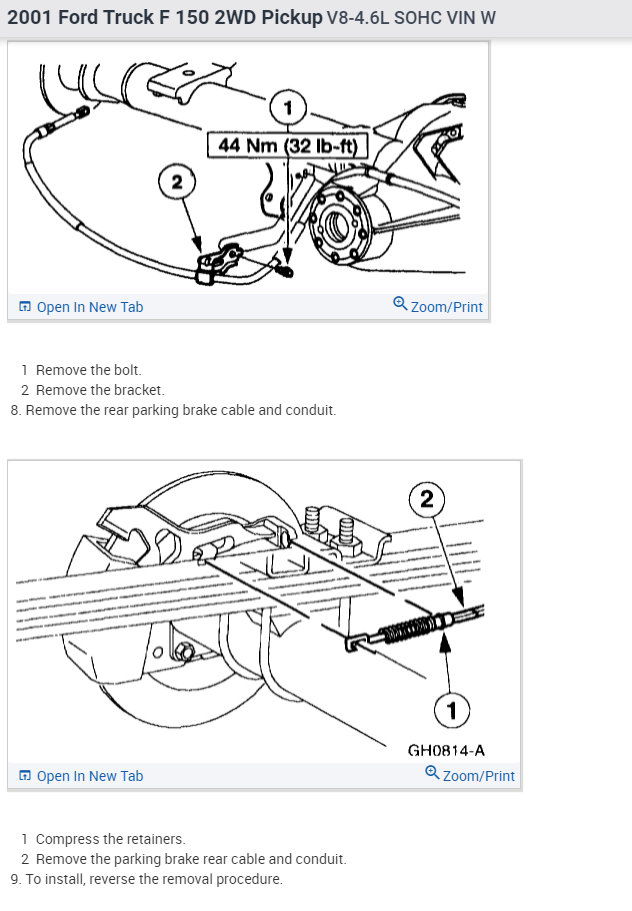 2001 Ford Truck F 150 2WD Pickup V8-4.6L SOHC VIN W

1

44 Nm (32 lb-ft)

2

Open In New Tab

Zoom/Print

1 Remove the bolt.
2 Remove the bracket.
8. Remove the rear parking brake cable and conduit.

2

1

GH0814-A

Open In New Tab

Zoom/Print

1 Compress the retainers.
2 Remove the parking brake rear cable and conduit.
9. To install, reverse the removal procedure.