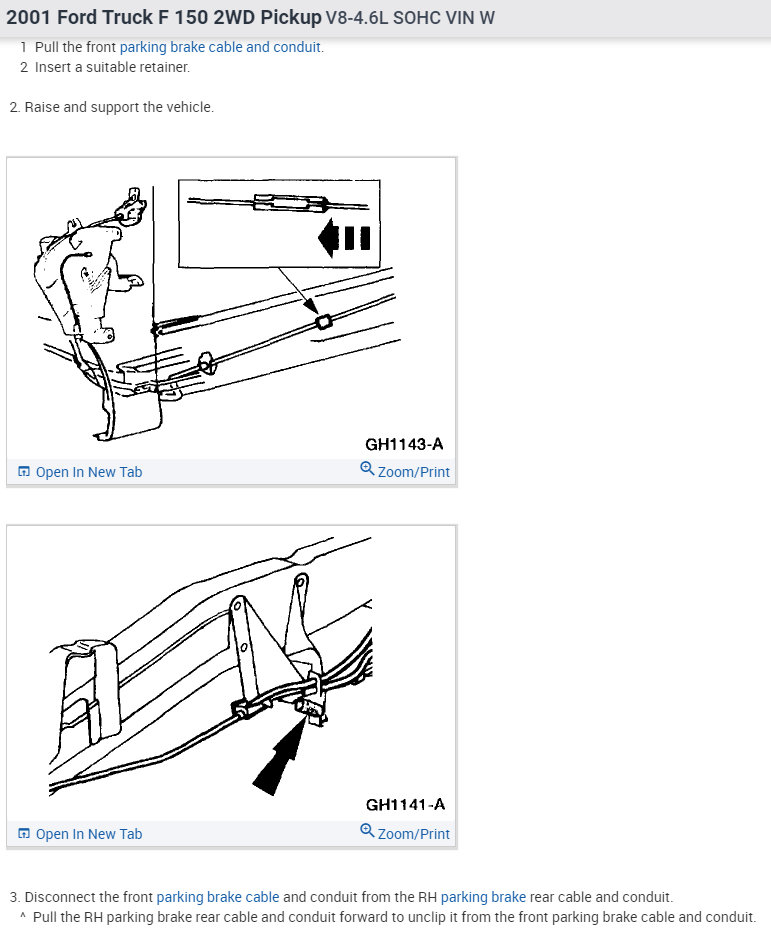 2001 Ford Truck F 150 2WD Pickup V8-4.6L SOHC VIN W

1 Pull the front parking brake cable and conduit.
2 Insert a suitable retainer.

2. Raise and support the vehicle.

GH1143-A

Open In New Tab
Zoom/Print

GH1141-A

Open In New Tab
Zoom/Print

3. Disconnect the front parking brake cable and conduit from the RH parking brake rear cable and conduit.
^ Pull the RH parking brake rear cable and conduit forward to unclip it from the front parking brake cable and conduit.