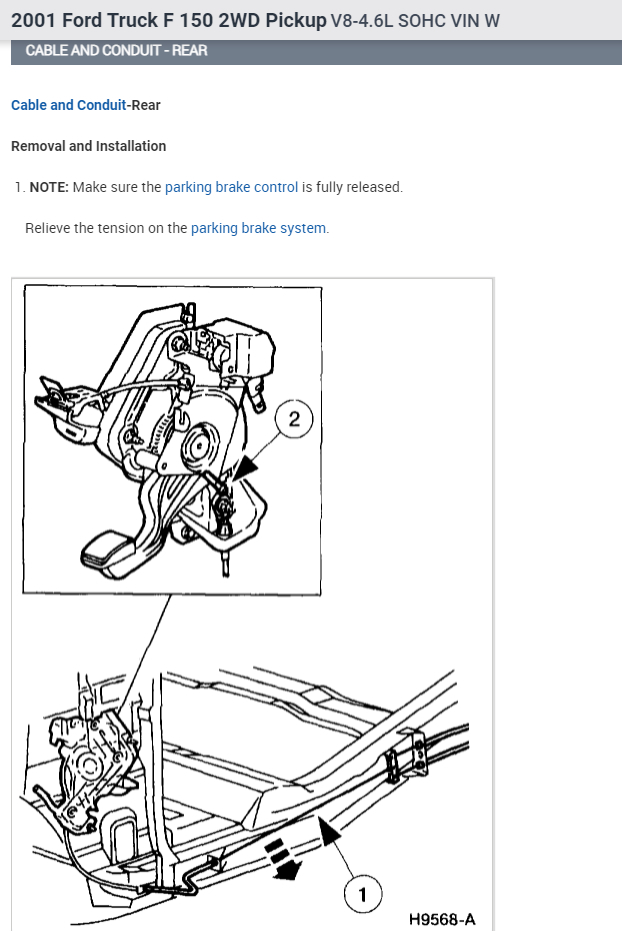 2001 Ford Truck F 150 2WD Pickup V8-4.6L SOHC VIN W

CABLE AND CONDUIT - REAR

Cable and Conduit-Rear

Removal and Installation

1. NOTE: Make sure the parking brake control is fully released.

Relieve the tension on the parking brake system.

2

1

H9568-A