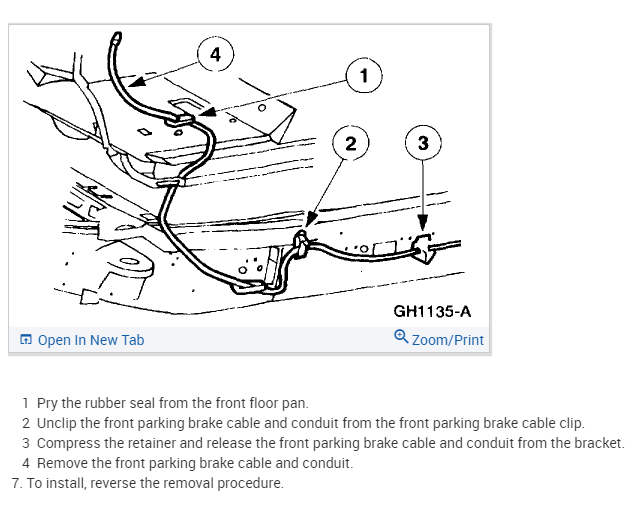 4

1

2

3

GH1135-A

Open In New Tab

Zoom/Print

1 Pry the rubber seal from the front floor pan.
2 Unclip the front parking brake cable and conduit from the front parking brake cable clip.
3 Compress the retainer and release the front parking brake cable and conduit from the bracket.
4 Remove the front parking brake cable and conduit.
7. To install, reverse the removal procedure.