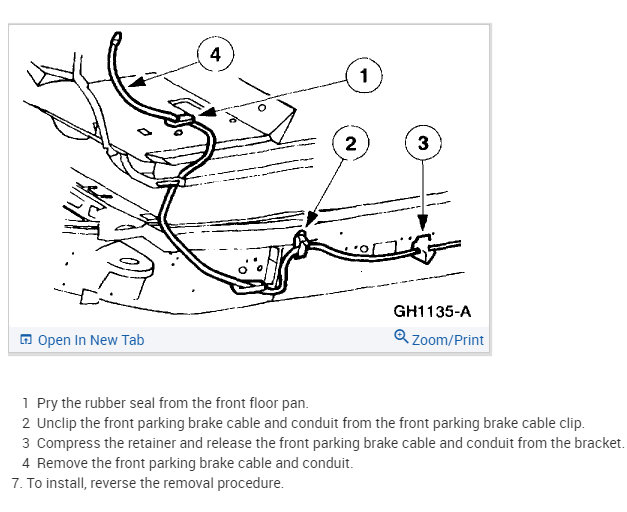 4

1

2

3

GH1135-A

Open In New Tab

Zoom/Print

1 Pry the rubber seal from the front floor pan.
2 Unclip the front parking brake cable and conduit from the front parking brake cable clip.
3 Compress the retainer and release the front parking brake cable and conduit from the bracket.
4 Remove the front parking brake cable and conduit.
7. To install, reverse the removal procedure.