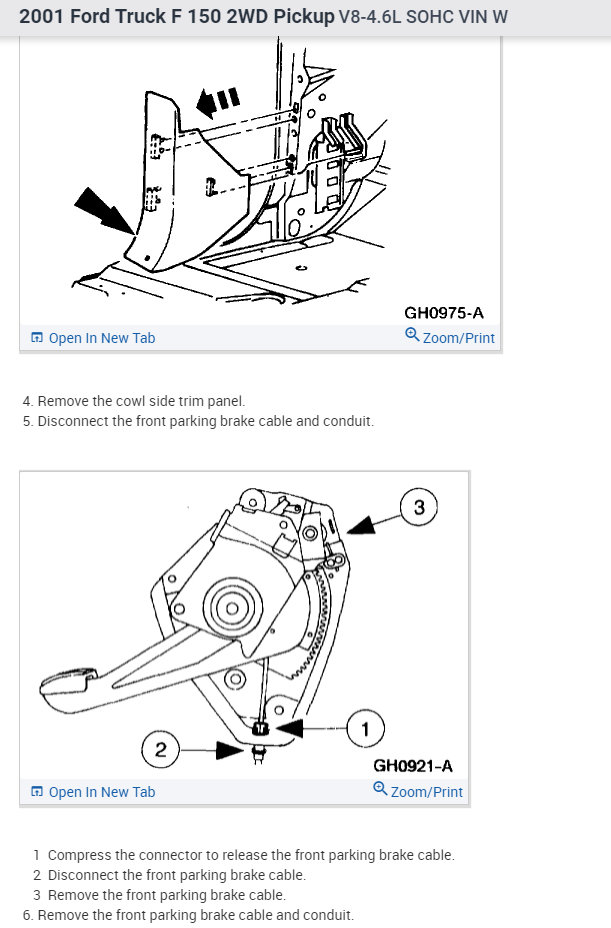 2001 Ford Truck F 150 2WD Pickup V8-4.6L SOHC VIN W

GH0975-A

Open In New Tab

Zoom/Print

4. Remove the cowl side trim panel.
5. Disconnect the front parking brake cable and conduit.

3

1

2

GH0921-A

Open In New Tab

Zoom/Print

1 Compress the connector to release the front parking brake cable.
2 Disconnect the front parking brake cable.
3 Remove the front parking brake cable.
6. Remove the front parking brake cable and conduit.