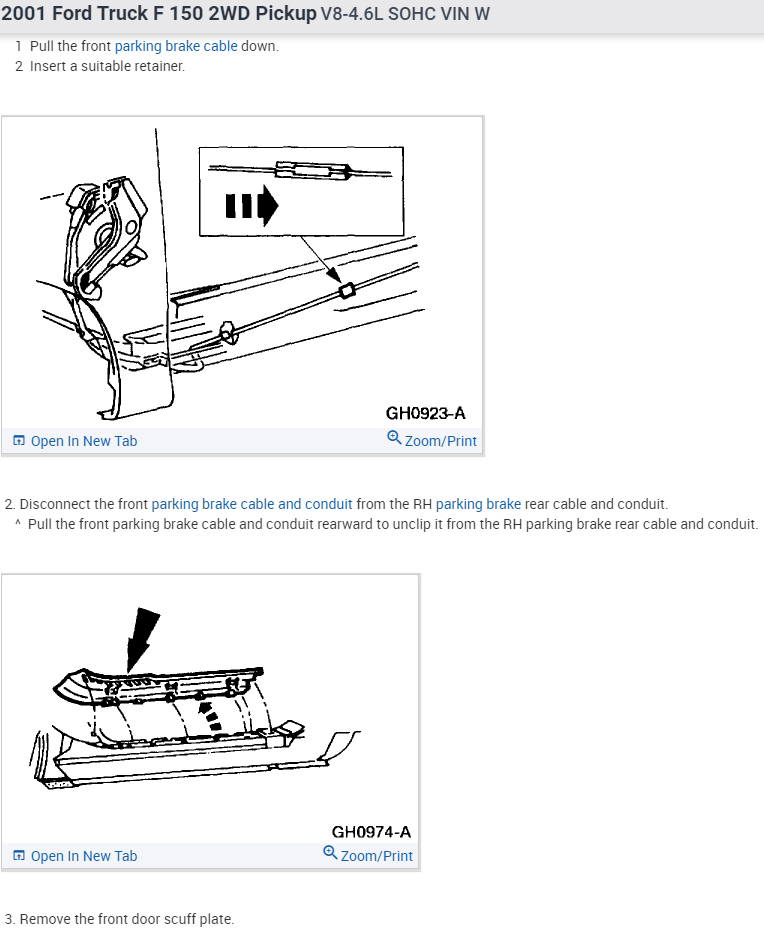 2001 Ford Truck F 150 2WD Pickup V8-4.6L SOHC VIN W

1 Pull the front parking brake cable down.
2 Insert a suitable retainer.

GH0923-A

Open In New Tab Zoom/Print

2. Disconnect the front parking brake cable and conduit from the RH parking brake rear cable and conduit.
^ Pull the front parking brake cable and conduit rearward to unclip it from the RH parking brake rear cable and conduit.

GH0974-A

Open In New Tab Zoom/Print

3. Remove the front door scuff plate.