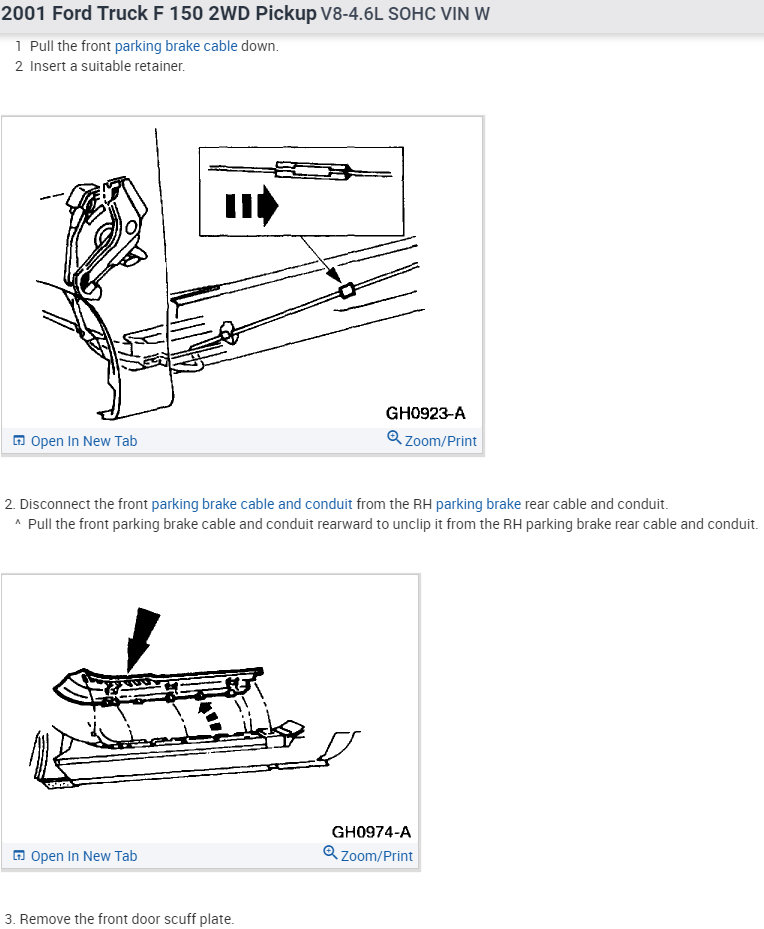 2001 Ford Truck F 150 2WD Pickup V8-4.6L SOHC VIN W

1 Pull the front parking brake cable down.
2 Insert a suitable retainer.

GH0923-A

Open In New Tab
Zoom/Print

2. Disconnect the front parking brake cable and conduit from the RH parking brake rear cable and conduit.
^ Pull the front parking brake cable and conduit rearward to unclip it from the RH parking brake rear cable and conduit.

GH0974-A

Open In New Tab
Zoom/Print

3. Remove the front door scuff plate.