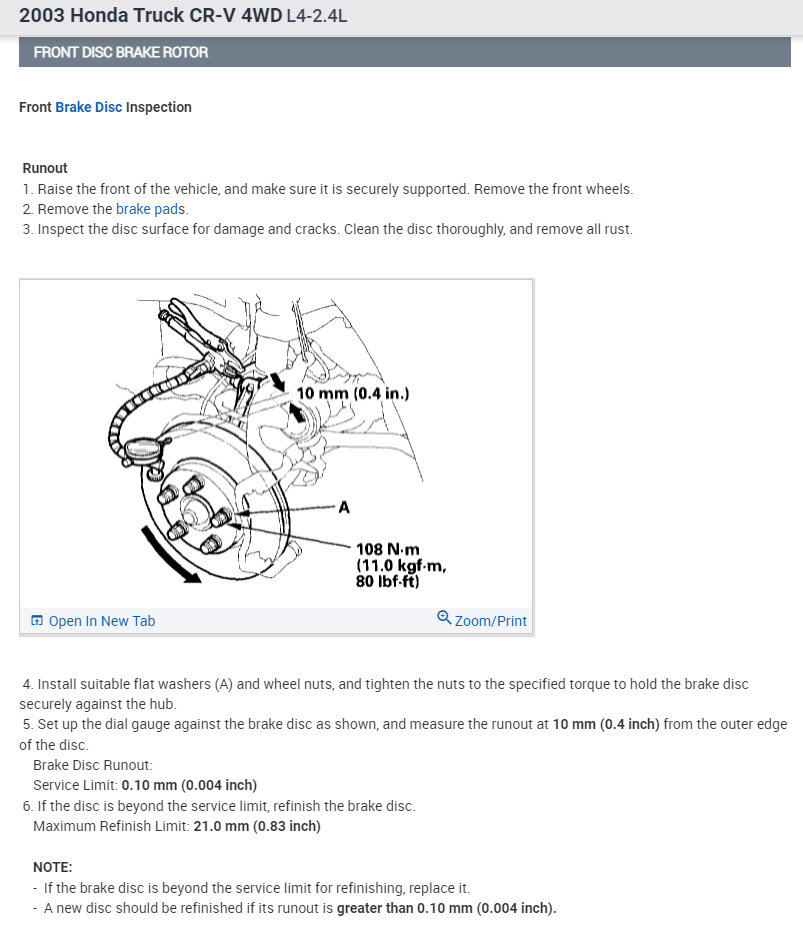 2003 Honda Truck CR-V 4WD L4-2.4L

FRONT DISC BRAKE ROTOR

Front Brake Disc Inspection

Runout
1. Raise the front of the vehicle, and make sure it is securely supported. Remove the front wheels.
2. Remove the brake pads.
3. Inspect the disc surface for damage and cracks. Clean the disc thoroughly, and remove all rust.

10 mm (0.4 in.)
A
108 N·m (11.0 kgf·m, 80 lbf·ft)

Open In New Tab
Zoom/Print

4. Install suitable flat washers (A) and wheel nuts, and tighten the nuts to the specified torque to hold the brake disc securely against the hub.
5. Set up the dial gauge against the brake disc as shown, and measure the runout at 10 mm (0.4 inch) from the outer edge of the disc.
Brake Disc Runout:
Service Limit: 0.10 mm (0.004 inch)
6. If the disc is beyond the service limit, refinish the brake disc.
Maximum Refinish Limit: 21.0 mm (0.83 inch)

NOTE:
- If the brake disc is beyond the service limit for refinishing, replace it.
- A new disc should be refinished if its runout is greater than 0.10 mm (0.004 inch).