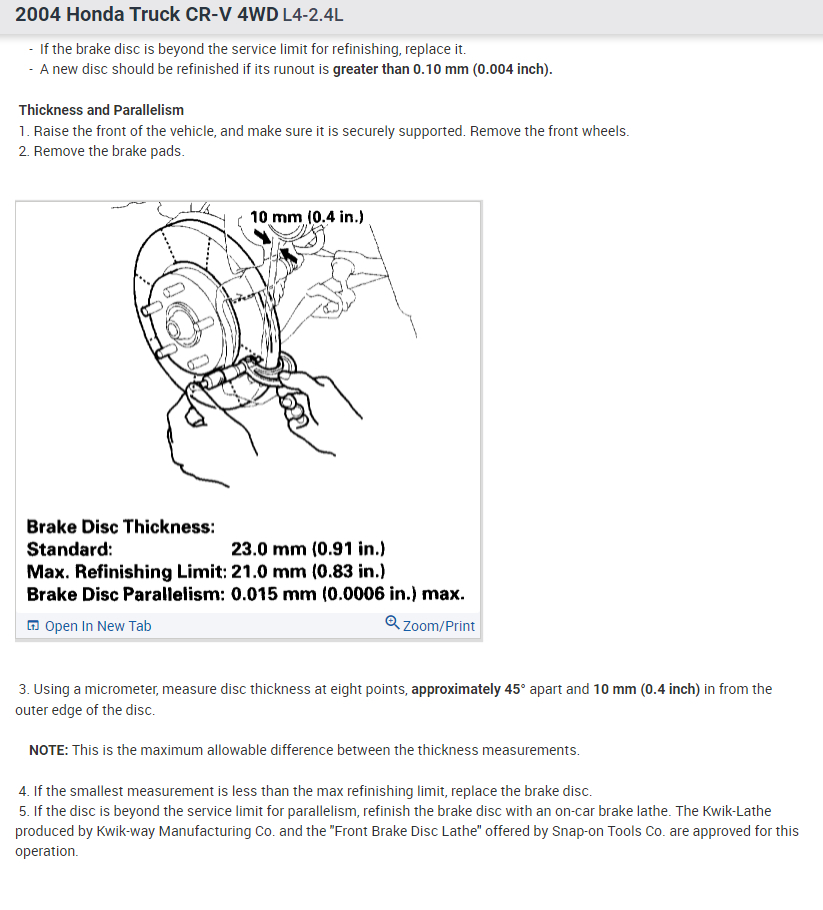 2004 Honda Truck CR-V 4WD L4-2.4L

- If the brake disc is beyond the service limit for refinishing, replace it.
- A new disc should be refinished if its runout is greater than 0.10 mm (0.004 inch).

Thickness and Parallelism
1. Raise the front of the vehicle, and make sure it is securely supported. Remove the front wheels.
2. Remove the brake pads.

10 mm (0.4 in.)

Brake Disc Thickness:
Standard: 23.0 mm (0.91 in.)
Max. Refinishing Limit: 21.0 mm (0.83 in.)
Brake Disc Parallelism: 0.015 mm (0.0006 in.) max.

Open In New Tab
Zoom/Print

3. Using a micrometer, measure disc thickness at eight points, approximately 45° apart and 10 mm (0.4 inch) in from the outer edge of the disc.

NOTE: This is the maximum allowable difference between the thickness measurements.

4. If the smallest measurement is less than the max refinishing limit, replace the brake disc.
5. If the disc is beyond the service limit for parallelism, refinish the brake disc with an on-car brake lathe. The Kwik-Lathe produced by Kwik-way Manufacturing Co. and the "Front Brake Disc Lathe" offered by Snap-on Tools Co. are approved for this operation.