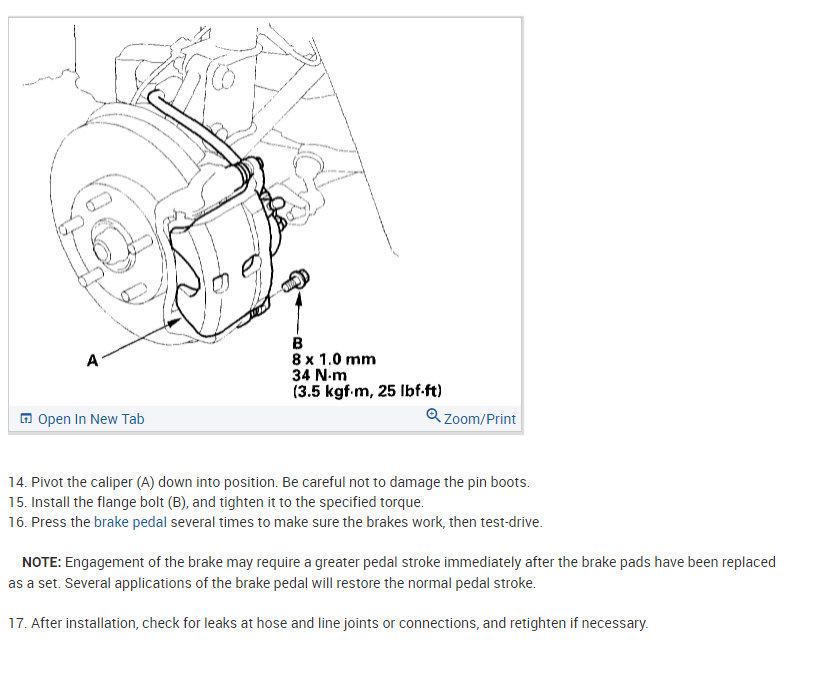 A

B
8 x 1.0 mm
34 N·m
(3.5 kgf·m, 25 lbf·ft)

Open In New Tab

Zoom/Print

14. Pivot the caliper (A) down into position. Be careful not to damage the pin boots.
15. Install the flange bolt (B), and tighten it to the specified torque.
16. Press the brake pedal several times to make sure the brakes work, then test-drive.

NOTE: Engagement of the brake may require a greater pedal stroke immediately after the brake pads have been replaced as a set. Several applications of the brake pedal will restore the normal pedal stroke.

17. After installation, check for leaks at hose and line joints or connections, and retighten if necessary.