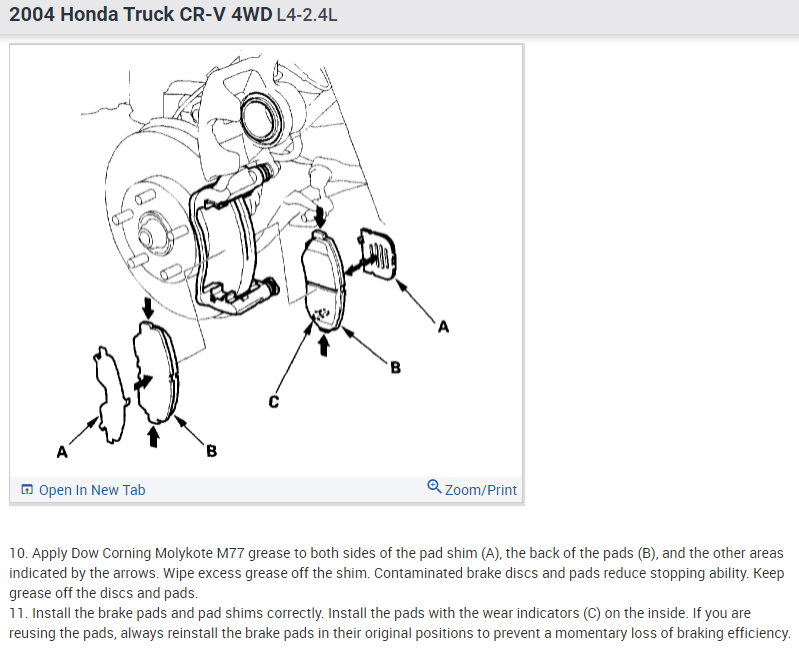 2004 Honda Truck CR-V 4WD L4-2.4L

A
B
C
A
B

Open In New Tab
Zoom/Print

10. Apply Dow Corning Molykote M77 grease to both sides of the pad shim (A), the back of the pads (B), and the other areas indicated by the arrows. Wipe excess grease off the shim. Contaminated brake discs and pads reduce stopping ability. Keep grease off the discs and pads.
11. Install the brake pads and pad shims correctly. Install the pads with the wear indicators (C) on the inside. If you are reusing the pads, always reinstall the brake pads in their original positions to prevent a momentary loss of braking efficiency.