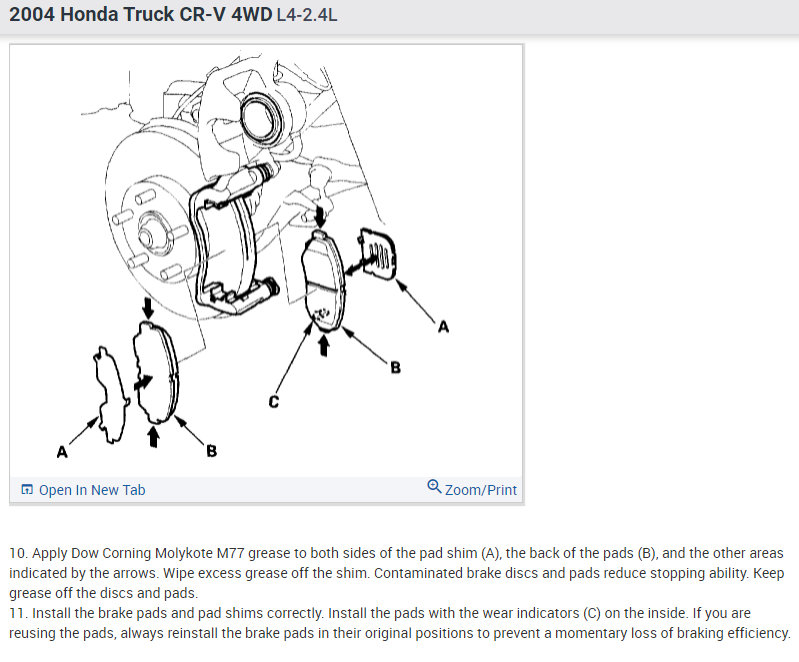 2004 Honda Truck CR-V 4WD L4-2.4L

A

B

C

A

B

Open In New Tab

Zoom/Print

10. Apply Dow Corning Molykote M77 grease to both sides of the pad shim (A), the back of the pads (B), and the other areas indicated by the arrows. Wipe excess grease off the shim. Contaminated brake discs and pads reduce stopping ability. Keep grease off the discs and pads.
11. Install the brake pads and pad shims correctly. Install the pads with the wear indicators (C) on the inside. If you are reusing the pads, always reinstall the brake pads in their original positions to prevent a momentary loss of braking efficiency.