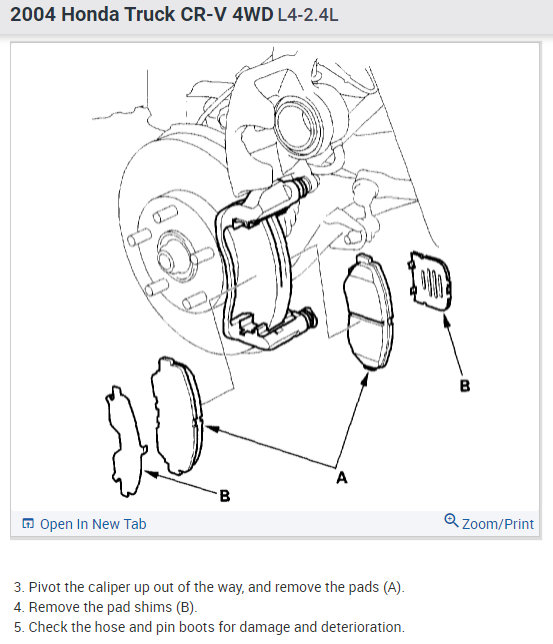 2004 Honda Truck CR-V 4WD L4-2.4L

B

A

B

Open In New Tab

Zoom/Print

3. Pivot the caliper up out of the way, and remove the pads (A).
4. Remove the pad shims (B).
5. Check the hose and pin boots for damage and deterioration.