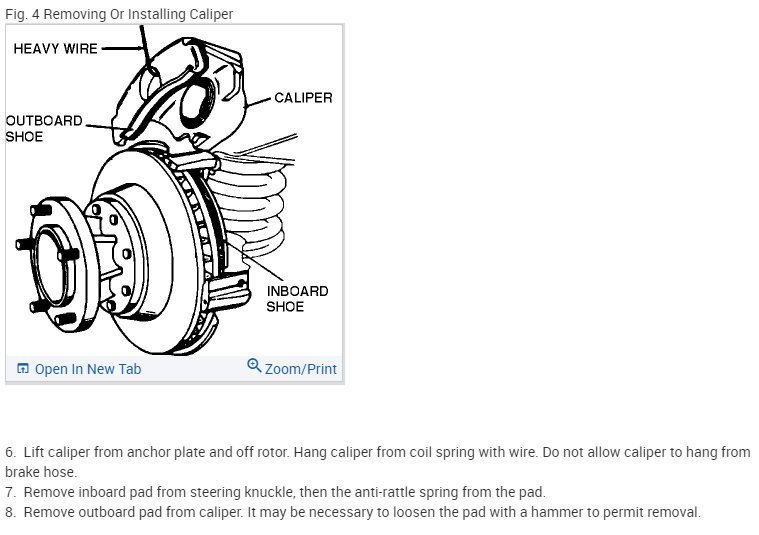 Fig. 4 Removing Or Installing Caliper

HEAVY WIRE

CALIPER

OUTBOARD SHOE

INBOARD SHOE

Open In New Tab

Zoom/Print

6. Lift caliper from anchor plate and off rotor. Hang caliper from coil spring with wire. Do not allow caliper to hang from brake hose.
7. Remove inboard pad from steering knuckle, then the anti-rattle spring from the pad.
8. Remove outboard pad from caliper. It may be necessary to loosen the pad with a hammer to permit removal.