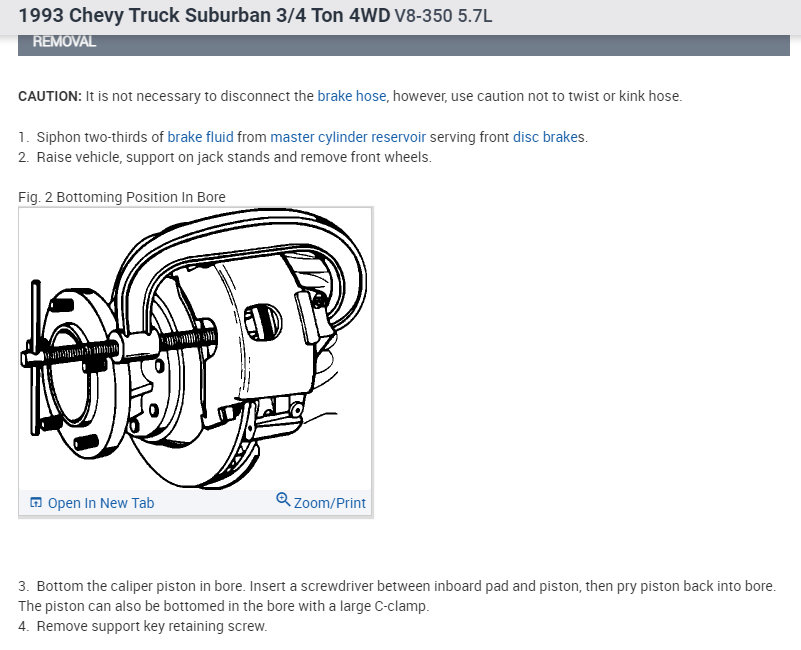 1993 Chevy Truck Suburban 3/4 Ton 4WD V8-350 5.7L

REMOVAL

CAUTION: It is not necessary to disconnect the brake hose, however, use caution not to twist or kink hose.

1. Siphon two-thirds of brake fluid from master cylinder reservoir serving front disc brakes.
2. Raise vehicle, support on jack stands and remove front wheels.

Fig. 2 Bottoming Position In Bore

Open In New Tab

Zoom/Print

3. Bottom the caliper piston in bore. Insert a screwdriver between inboard pad and piston, then pry piston back into bore. The piston can also be bottomed in the bore with a large C-clamp.
4. Remove support key retaining screw.