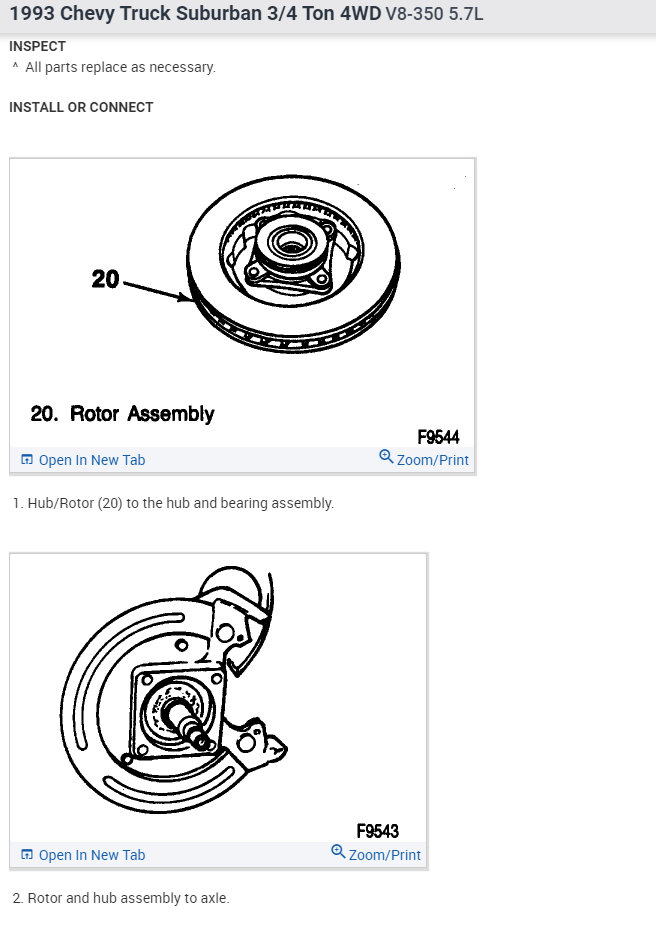 1993 Chevy Truck Suburban 3/4 Ton 4WD V8-350 5.7L

INSPECT

^ All parts replace as necessary.

INSTALL OR CONNECT

20

20. Rotor Assembly

F9544

Open In New Tab

Zoom/Print

1. Hub/Rotor (20) to the hub and bearing assembly.

F9543

Open In New Tab

Zoom/Print

2. Rotor and hub assembly to axle.