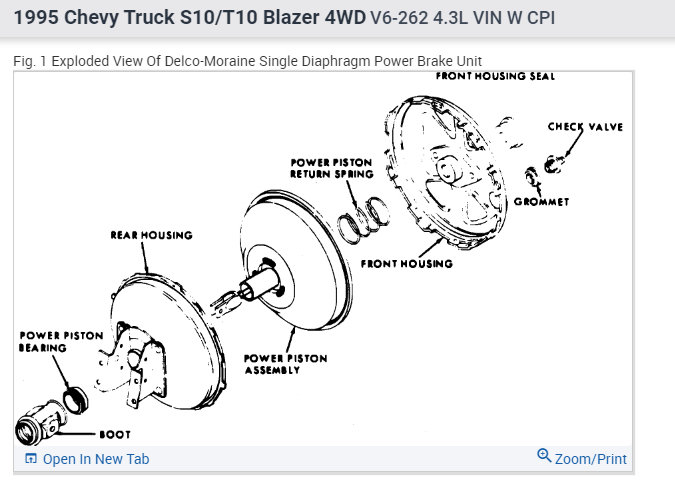 1995 Chevy Truck S10/T10 Blazer 4WD V6-262 4.3L VIN W CPI

Fig. 1 Exploded View Of Delco-Moraine Single Diaphragm Power Brake Unit

FRONT HOUSING SEAL

CHECK VALVE

POWER PISTON RETURN SPRING

GROMMET

REAR HOUSING

FRONT HOUSING

POWER PISTON BEARING

POWER PISTON ASSEMBLY

BOOT

Open In New Tab

Zoom/Print