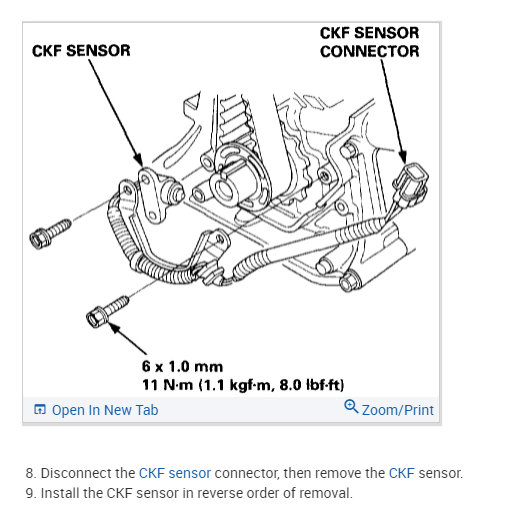 CKF SENSOR

CKF SENSOR CONNECTOR

6 x 1.0 mm
11 N·m (1.1 kgf·m, 8.0 lbf·ft)

Open In New Tab

Zoom/Print

8. Disconnect the CKF sensor connector, then remove the CKF sensor.
9. Install the CKF sensor in reverse order of removal.