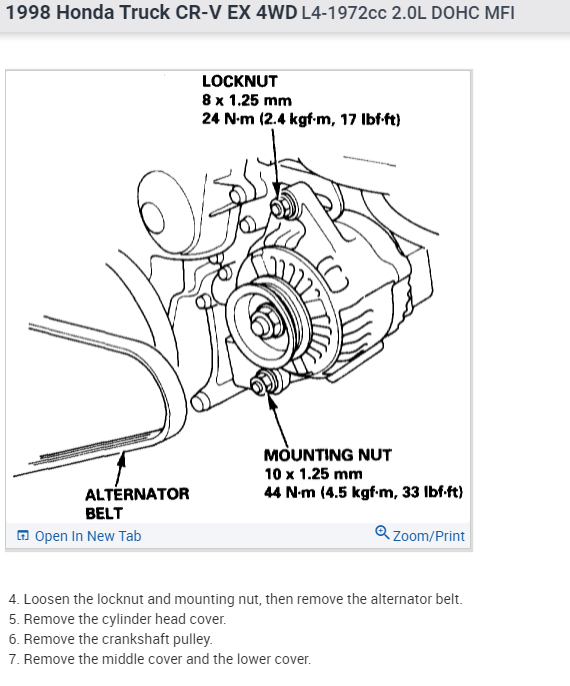 1998 Honda Truck CR-V EX 4WD L4-1972cc 2.0L DOHC MFI

LOCKNUT
8 x 1.25 mm
24 N·m (2.4 kgf·m, 17 lbf·ft)

MOUNTING NUT
10 x 1.25 mm
44 N·m (4.5 kgf·m, 33 lbf·ft)

ALTERNATOR BELT

Open In New Tab

Zoom/Print

4. Loosen the locknut and mounting nut, then remove the alternator belt.
5. Remove the cylinder head cover.
6. Remove the crankshaft pulley.
7. Remove the middle cover and the lower cover.