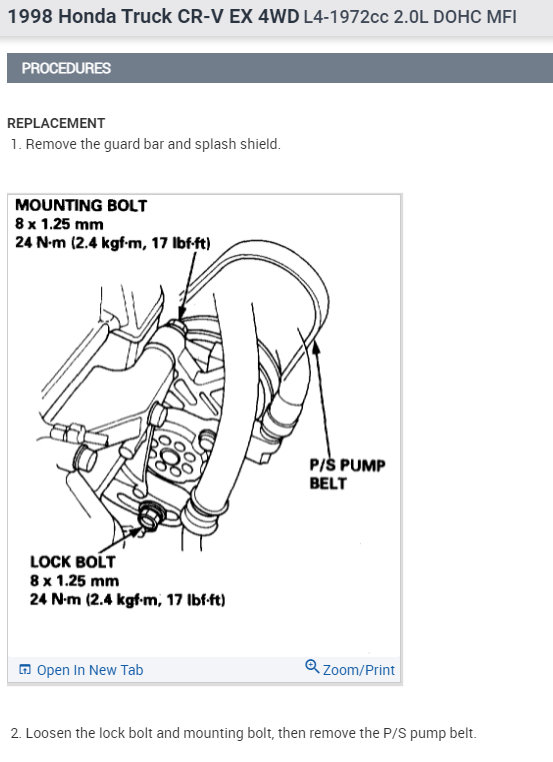 1998 Honda Truck CR-V EX 4WD L4-1972cc 2.0L DOHC MFI

PROCEDURES

REPLACEMENT

1. Remove the guard bar and splash shield.

MOUNTING BOLT
8 x 1.25 mm
24 N·m (2.4 kgf·m, 17 lbf·ft)

P/S PUMP BELT

LOCK BOLT
8 x 1.25 mm
24 N·m (2.4 kgf·m, 17 lbf·ft)

Open In New Tab

Zoom/Print

2. Loosen the lock bolt and mounting bolt, then remove the P/S pump belt.