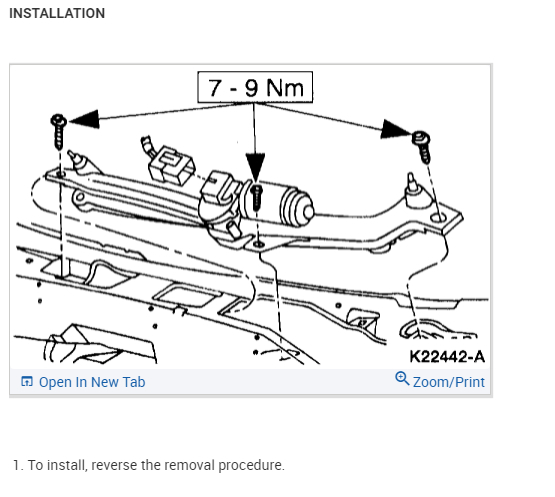 INSTALLATION

7 - 9 Nm

K22442-A

Open In New Tab

Zoom/Print

1. To install, reverse the removal procedure.