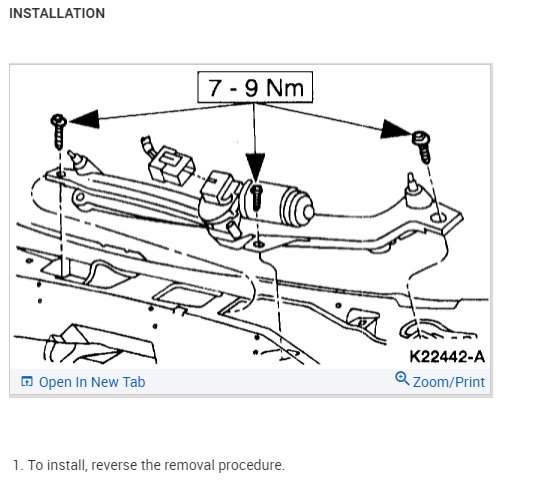 INSTALLATION

7 - 9 Nm

K22442-A

Open In New Tab

Zoom/Print

1. To install, reverse the removal procedure.