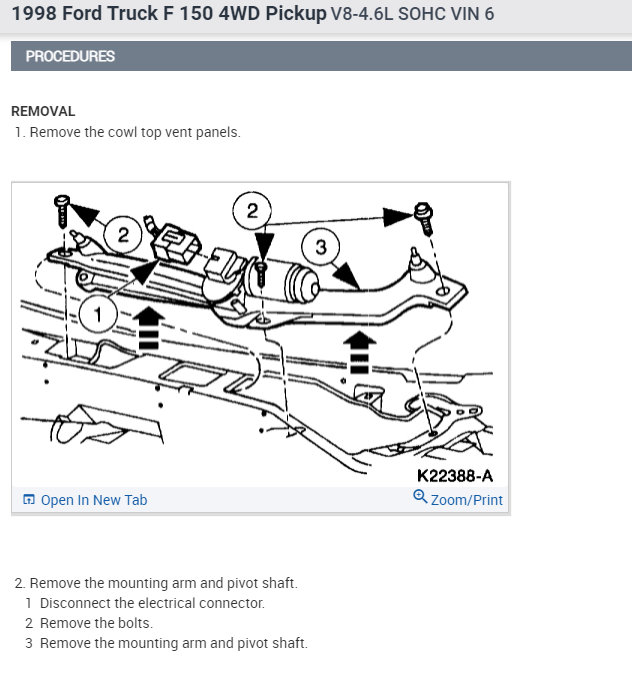 1998 Ford Truck F 150 4WD Pickup V8-4.6L SOHC VIN 6

PROCEDURES

REMOVAL

1. Remove the cowl top vent panels.

2
2
3
1
K22388-A

Open In New Tab
Zoom/Print

2. Remove the mounting arm and pivot shaft.
1 Disconnect the electrical connector.
2 Remove the bolts.
3 Remove the mounting arm and pivot shaft.