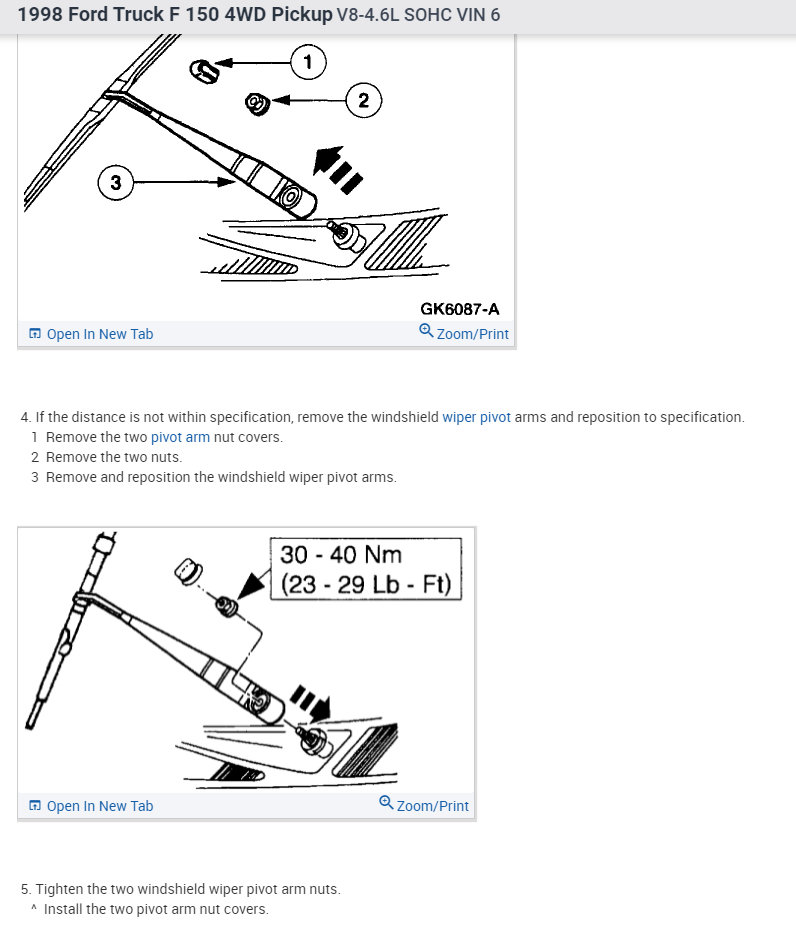 1998 Ford Truck F 150 4WD Pickup V8-4.6L SOHC VIN 6

1

2

3

GK6087-A

Open In New Tab

Zoom/Print

4. If the distance is not within specification, remove the windshield wiper pivot arms and reposition to specification.
1 Remove the two pivot arm nut covers.
2 Remove the two nuts.
3 Remove and reposition the windshield wiper pivot arms.

30 - 40 Nm
(23 - 29 Lb - Ft)

Open In New Tab

Zoom/Print

5. Tighten the two windshield wiper pivot arm nuts.
^ Install the two pivot arm nut covers.