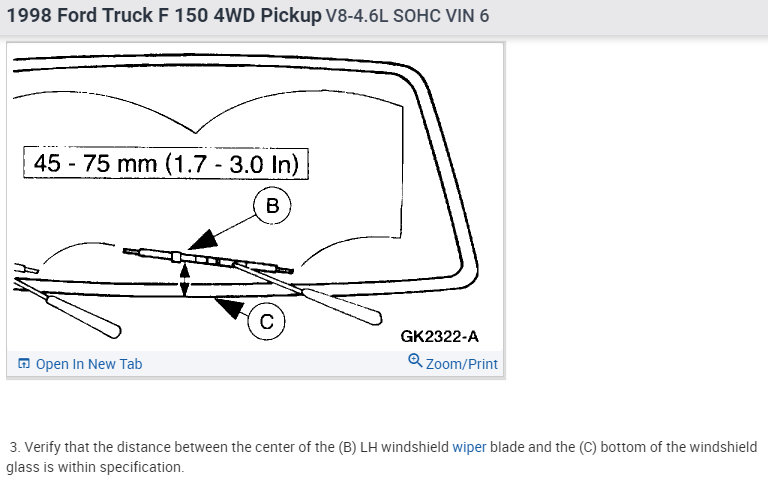 1998 Ford Truck F 150 4WD Pickup V8-4.6L SOHC VIN 6

45 - 75 mm (1.7 - 3.0 In)

B

C

GK2322-A

Open In New Tab

Zoom/Print

3. Verify that the distance between the center of the (B) LH windshield wiper blade and the (C) bottom of the windshield glass is within specification.