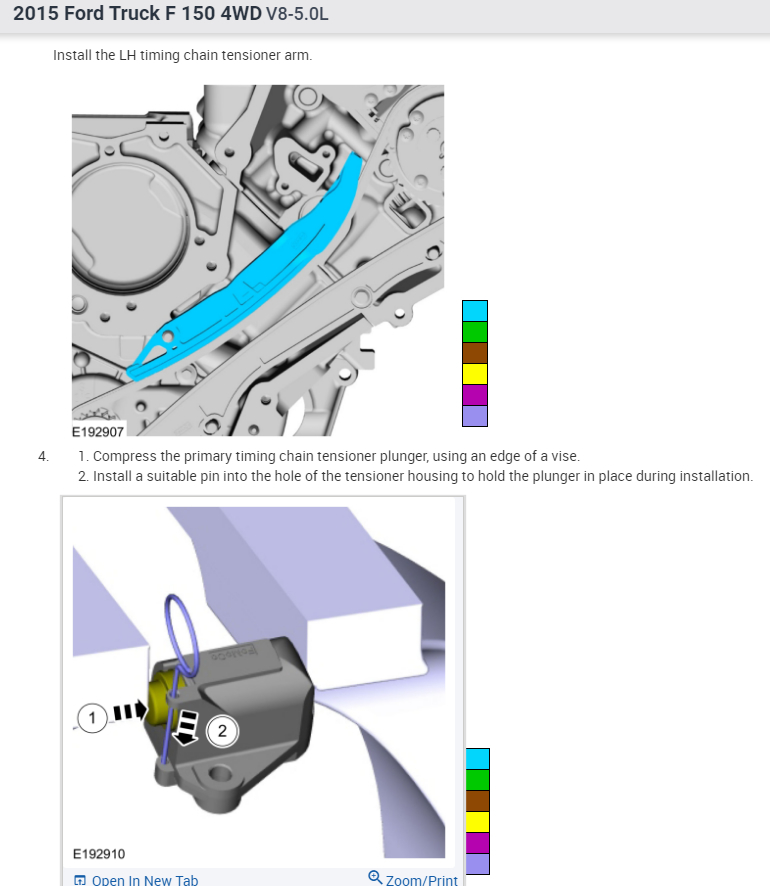 2015 Ford Truck F 150 4WD V8-5.0L

Install the LH timing chain tensioner arm.

E192907

4. 1. Compress the primary timing chain tensioner plunger, using an edge of a vise.
2. Install a suitable pin into the hole of the tensioner housing to hold the plunger in place during installation.

1

2

E192910

Open In New Tab

Zoom/Print