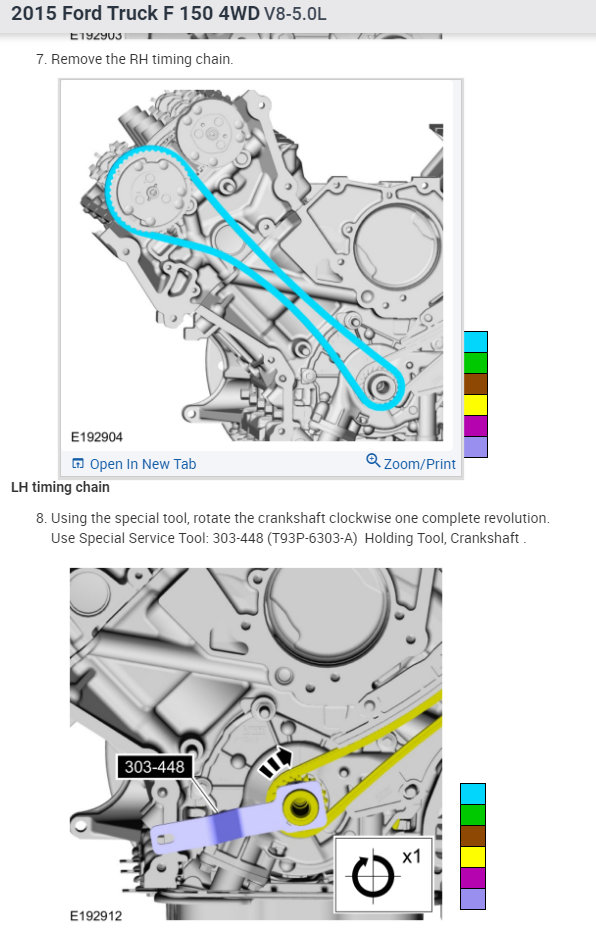 2015 Ford Truck F 150 4WD V8-5.0L

E192903

7. Remove the RH timing chain.

E192904

Open In New Tab

Zoom/Print

LH timing chain

8. Using the special tool, rotate the crankshaft clockwise one complete revolution. Use Special Service Tool: 303-448 (T93P-6303-A) Holding Tool, Crankshaft .

303-448

x1

E192912